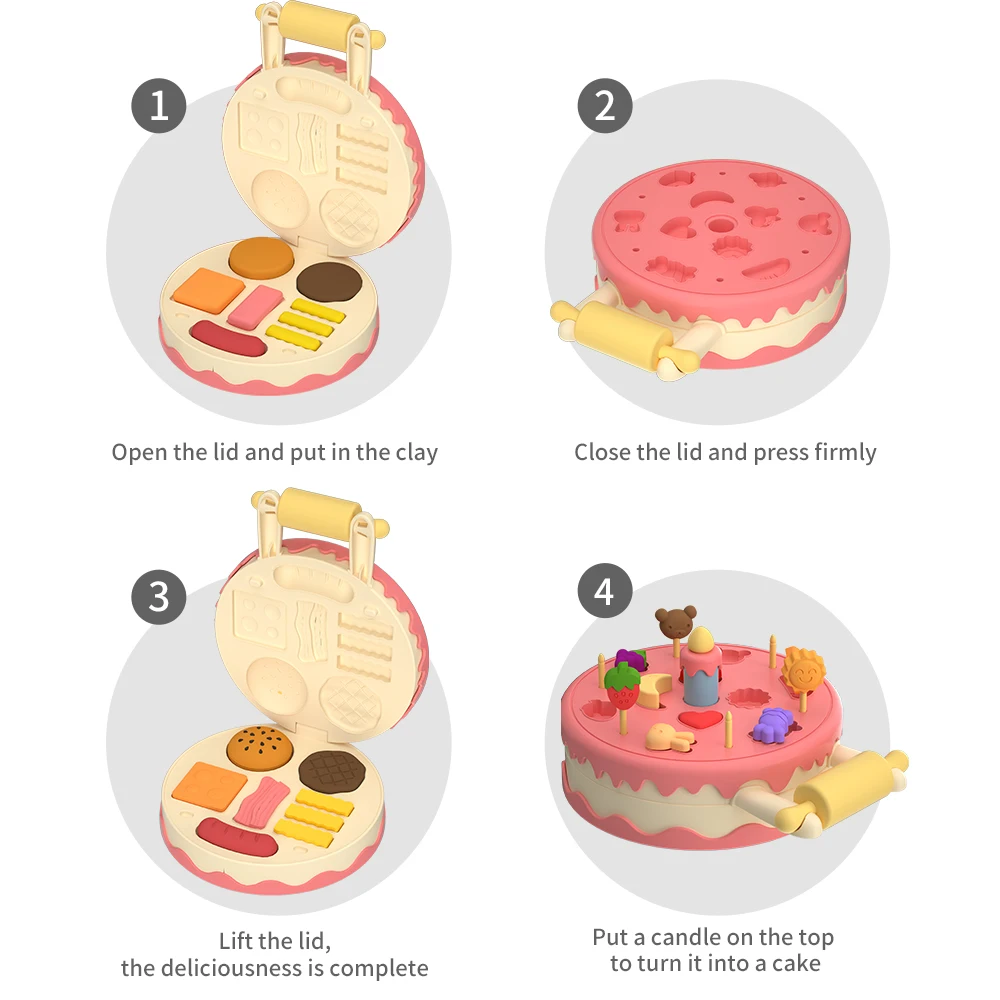 1

Open the lid and put in the clay

2

Close the lid and press firmly

3

Lift the lid, the deliciousness is complete

4

Put a candle on the top to turn it into a cake