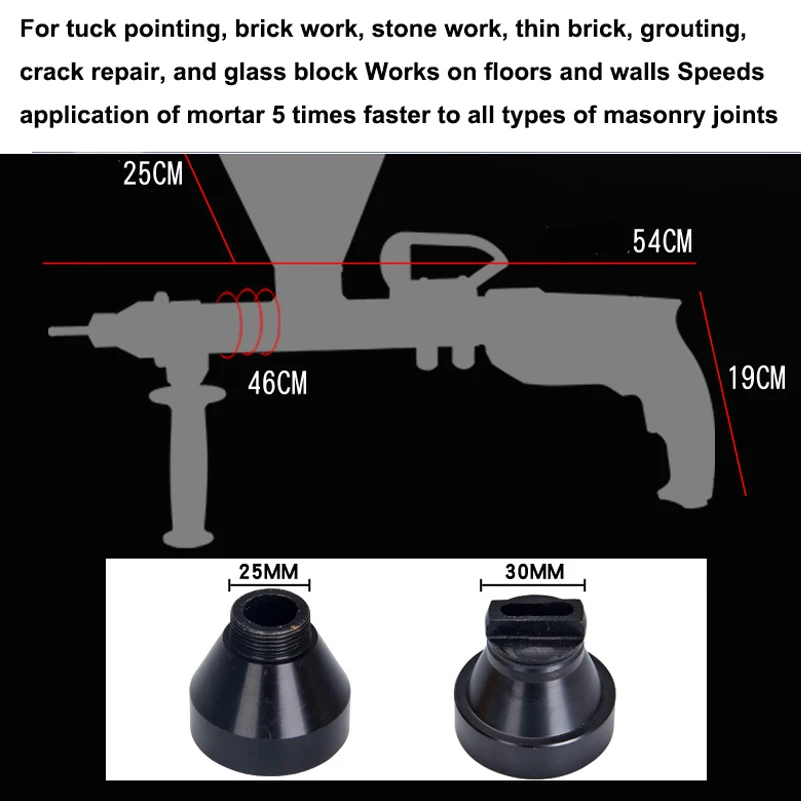 For tuck pointing, brick work, stone work, thin brick, grouting, crack repair, and glass block Works on floors and walls Speeds application of mortar 5 times faster to all types of masonry joints

25CM

54CM

46CM

19CM

25MM

30MM