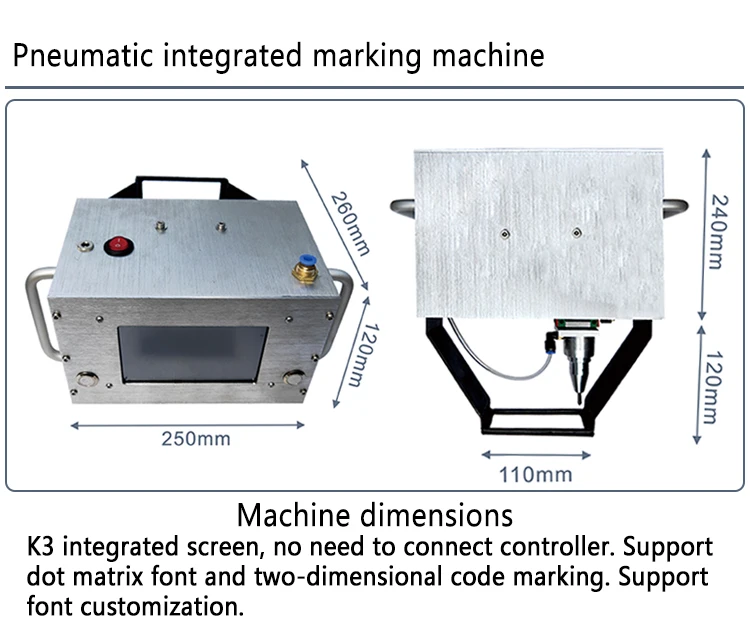 Pneumatic integrated marking machine

260mm

120mm

250mm

240mm

120mm

110mm

Machine dimensions

K3 integrated screen, no need to connect controller. Support dot matrix font and two-dimensional code marking. Support font customization.