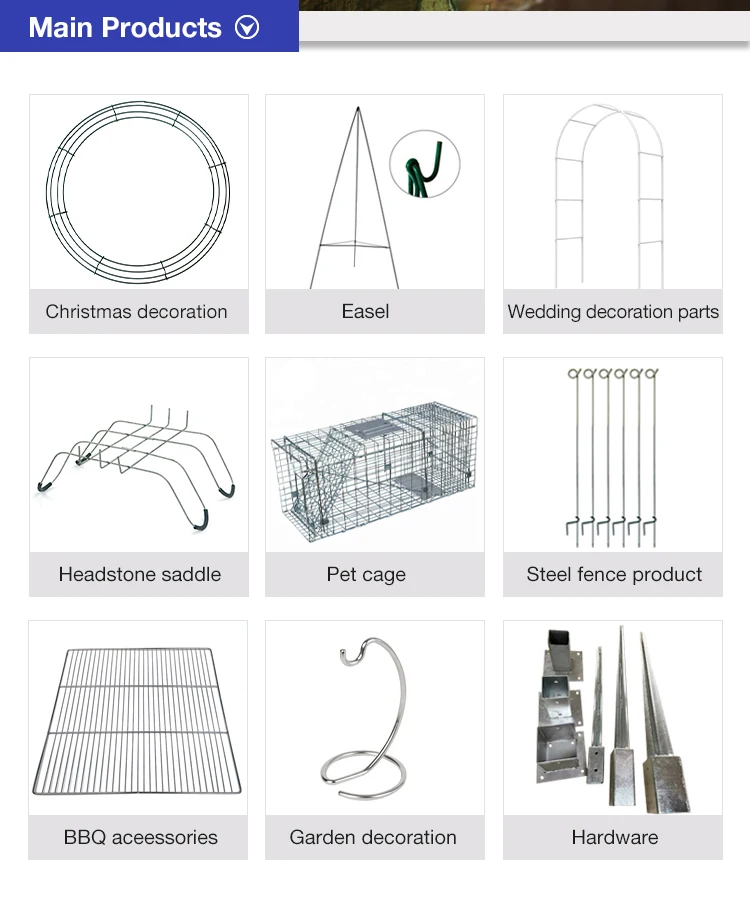 Main Products

Christmas decoration

Easel

Wedding decoration parts

Headstone saddle

Pet cage

Steel fence product

BBQ aceessories

Garden decoration

Hardware