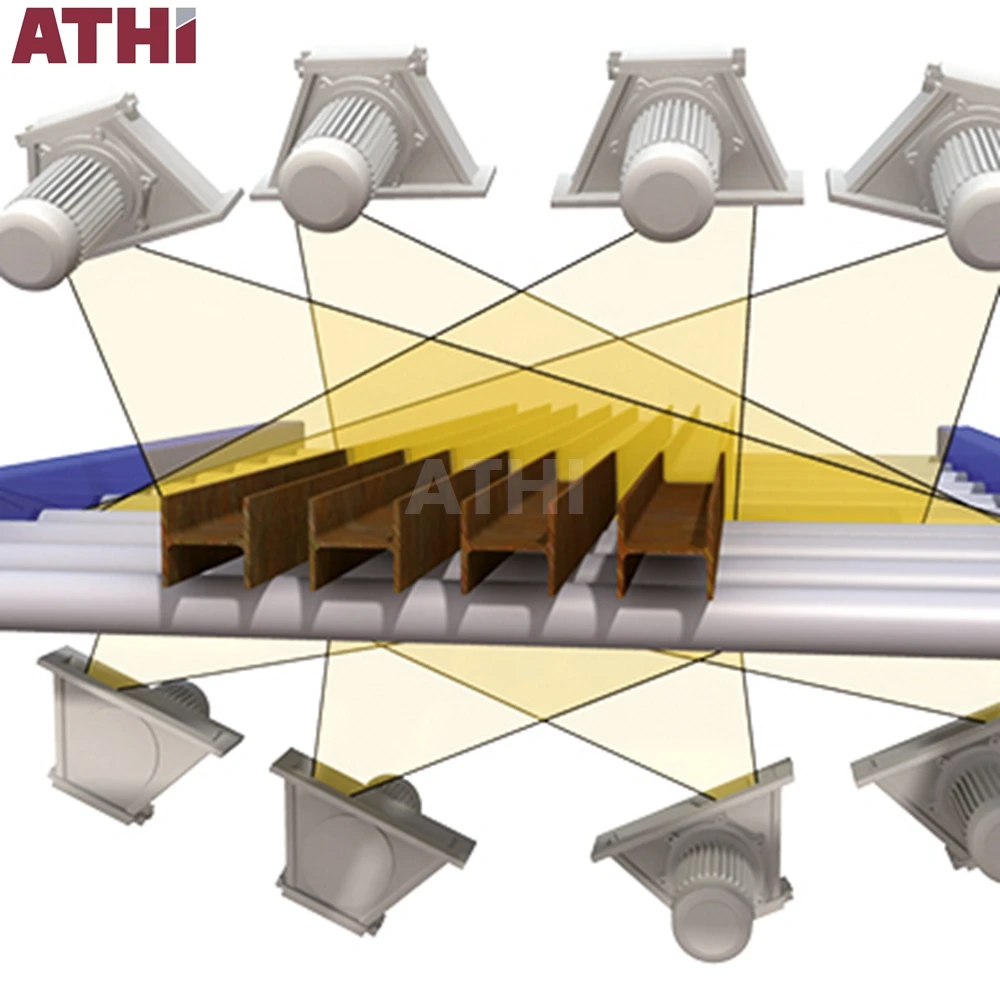 ATHI

ATHI