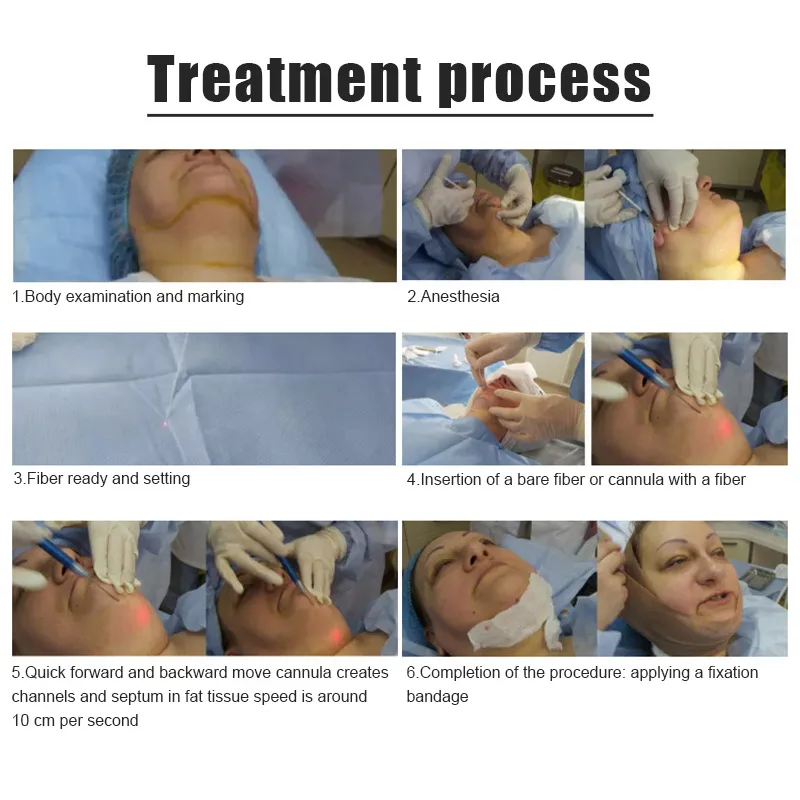 Treatment process

1.Body examination and marking

2.Anesthesia

3.Fiber ready and setting

4.Insertion of a bare fiber or cannula with a fiber

5.Quick forward and backward move cannula creates channels and septum in fat tissue speed is around 10 cm per second

6.Completion of the procedure: applying a fixation bandage