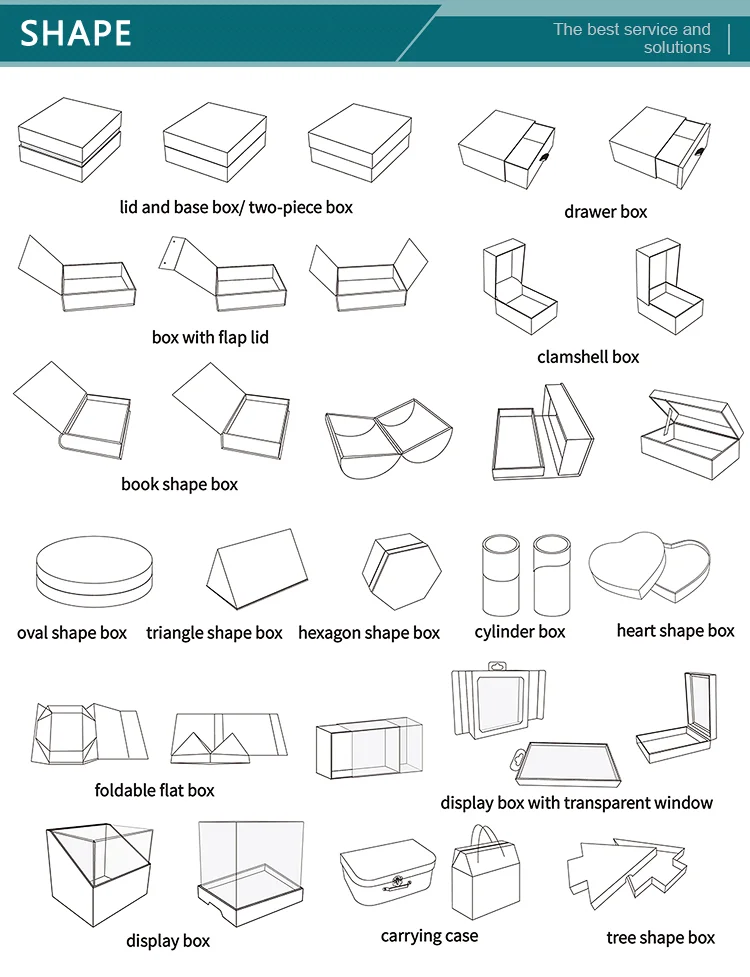 SHAPE

The best service and solutions

lid and base box/ two-piece box

drawer box

box with flap lid

clamshell box

book shape box

oval shape box

triangle shape box

hexagon shape box

cylinder box

heart shape box

foldable flat box

display box with transparent window

display box

carrying case

tree shape box