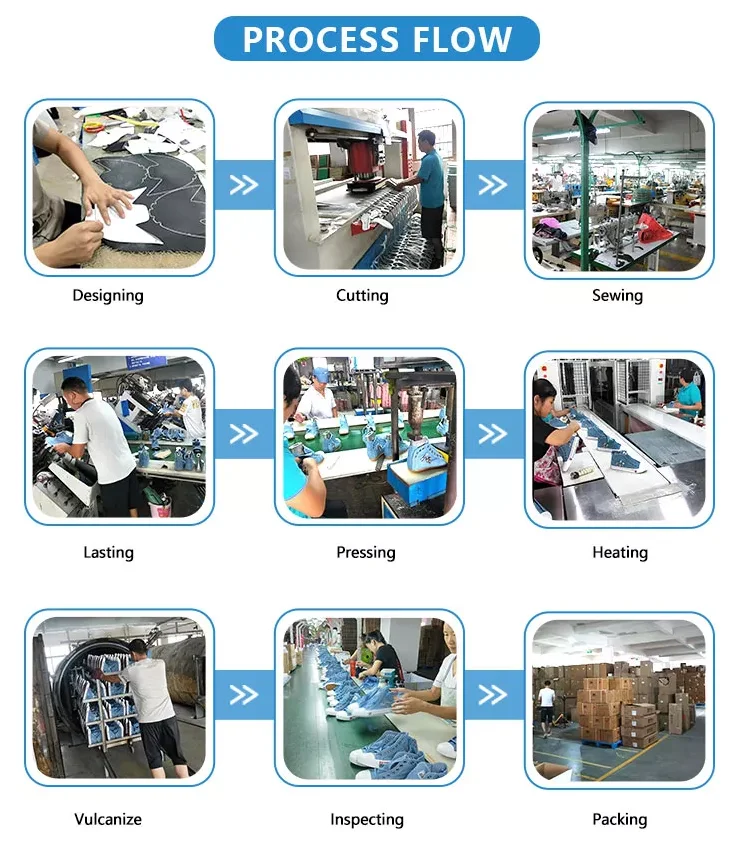 PROCESS FLOW

Designing

Cutting

Sewing

Lasting

Pressing

Heating

Vulcanize

Inspecting

Packing