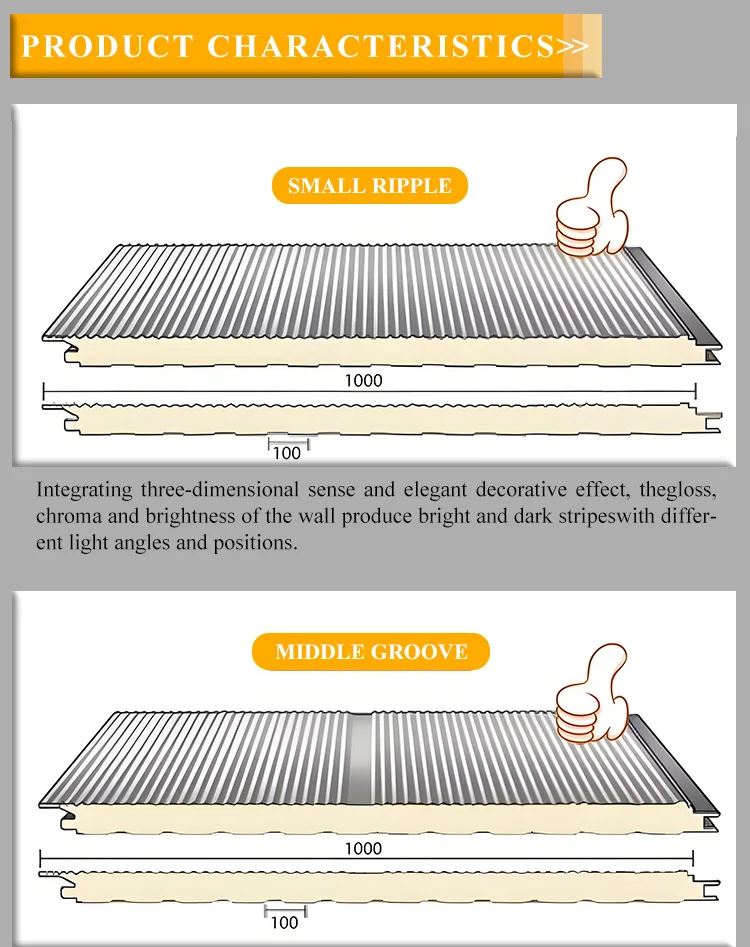 PRODUCT CHARACTERISTICS>>

SMALL RIPPLE

1000

100

Integrating three-dimensional sense and elegant decorative effect, thegloss, chroma and brightness of the wall produce bright and dark stripeswith different light angles and positions.

MIDDLE GROOVE

1000

100