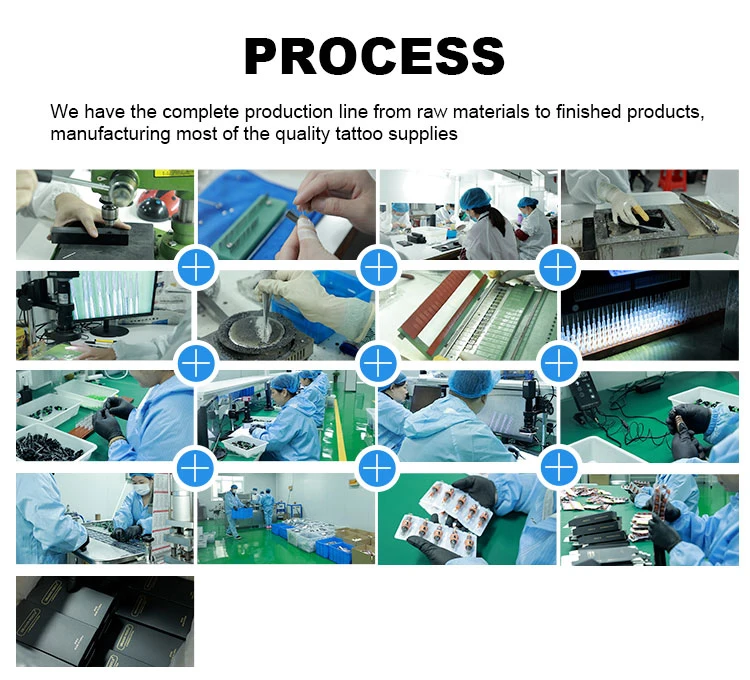 PROCESS

We have the complete production line from raw materials to finished products, manufacturing most of the quality tattoo supplies