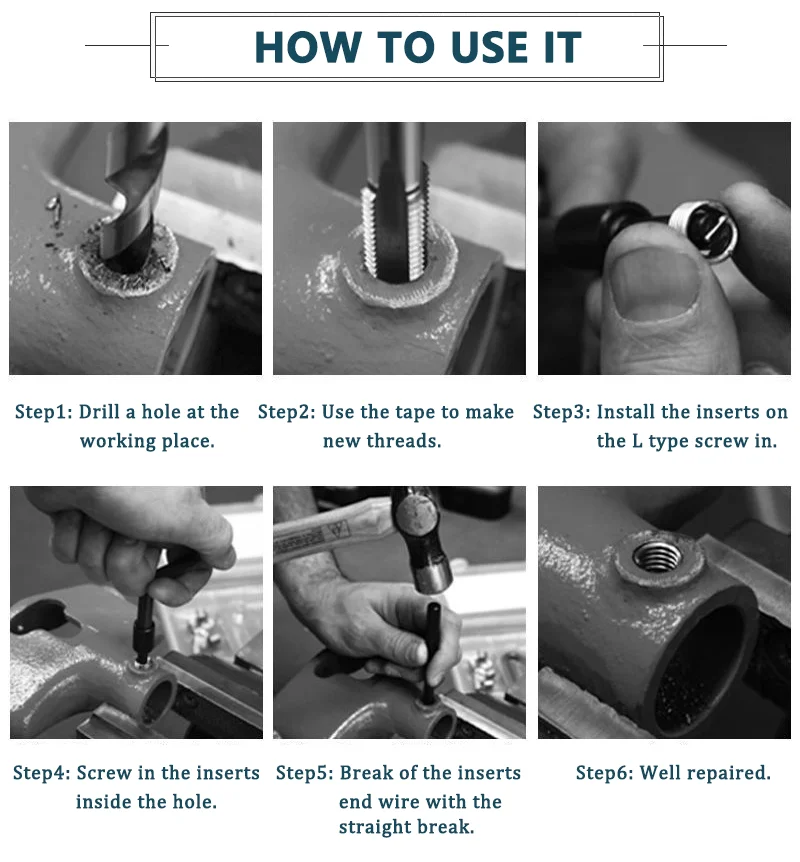 HOW TO USE IT

Step1: Drill a hole at the working place.

Step2: Use the tape to make new threads.

Step3: Install the inserts on the L type screw in.

Step4: Screw in the inserts inside the hole.

Step5: Break of the inserts end wire with the straight break.

Step6: Well repaired.