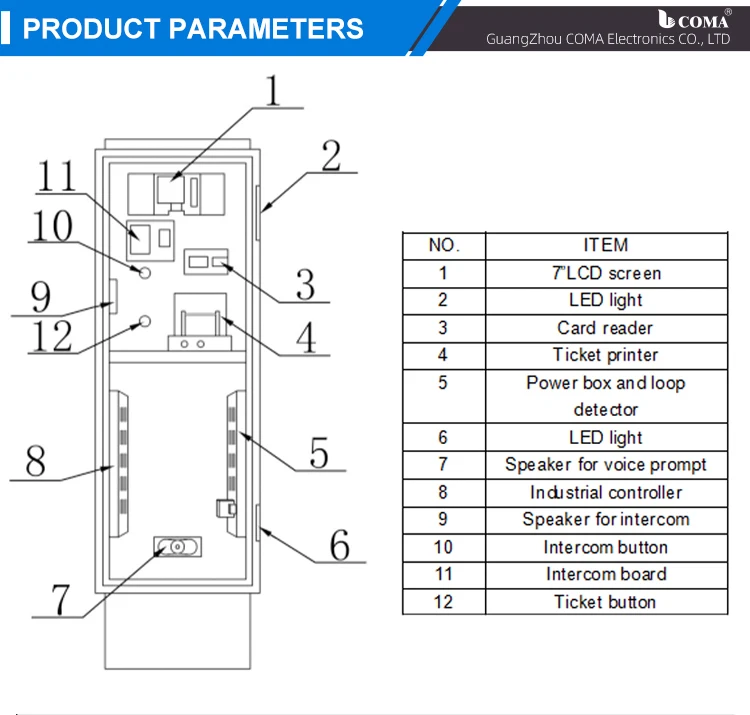 PRODUCT PARAMETERS

COMA®
GuangZhou COMA Electronics CO., LTD

1
2
11
10
3
9
12
4
8
5
6
7

| NO. | ITEM |
|---|---|
| 1 | 7"LCD screen |
| 2 | LED light |
| 3 | Card reader |
| 4 | Ticket printer |
| 5 | Power box and loop detector |
| 6 | LED light |
| 7 | Speaker for voice prompt |
| 8 | Industrial controller |
| 9 | Speaker for intercom |
| 10 | Intercom button |
| 11 | Intercom board |
| 12 | Ticket button |