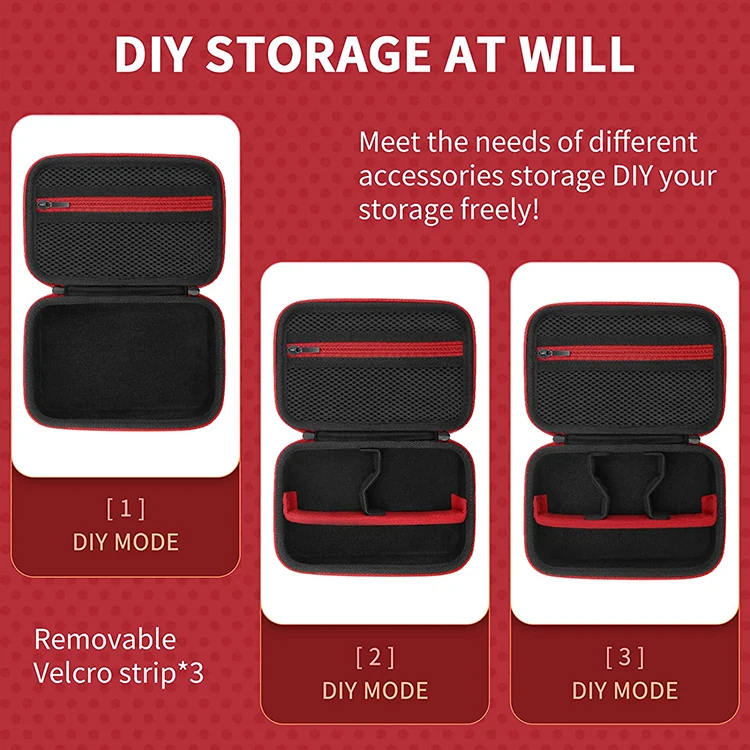 DIY STORAGE AT WILL

Meet the needs of different accessories storage DIY your storage freely!

[ 1 ]
DIY MODE

Removable Velcro strip*3

[ 2 ]
DIY MODE

[ 3 ]
DIY MODE