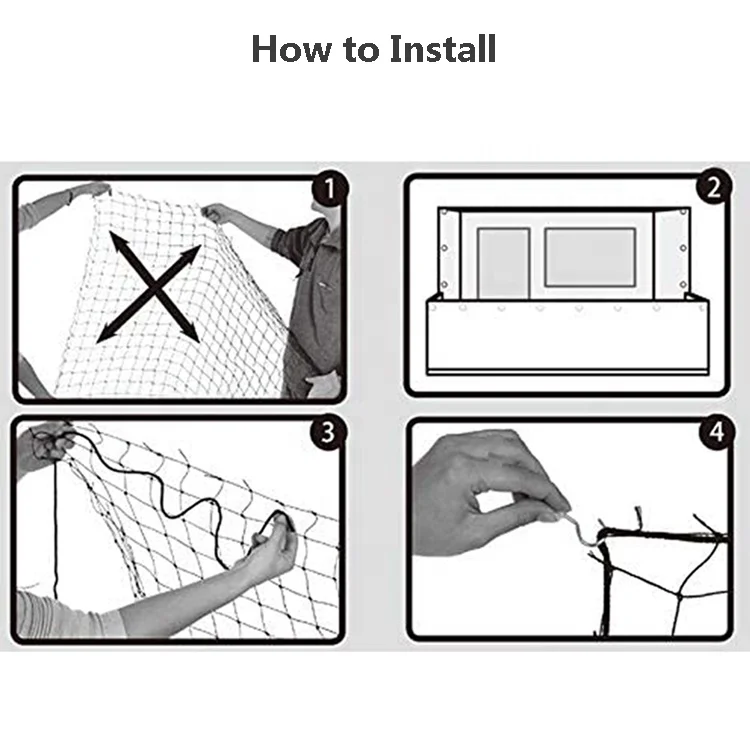 How to Install

1

2

3

4