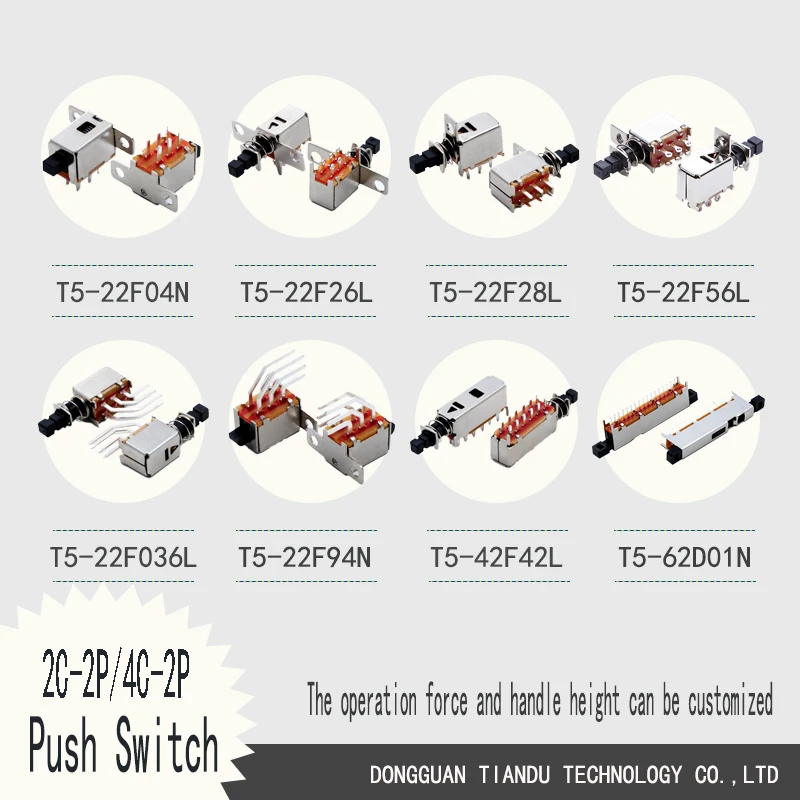 T5-22F04N T5-22F26L T5-22F28L T5-22F56L

T5-22F036L T5-22F94N T5-42F42L T5-62D01N

2C-2P/4C-2P

Push Switch

The operation force and handle height can be customized

DONGGUAN TIANDU TECHNOLOGY CO.,LTD