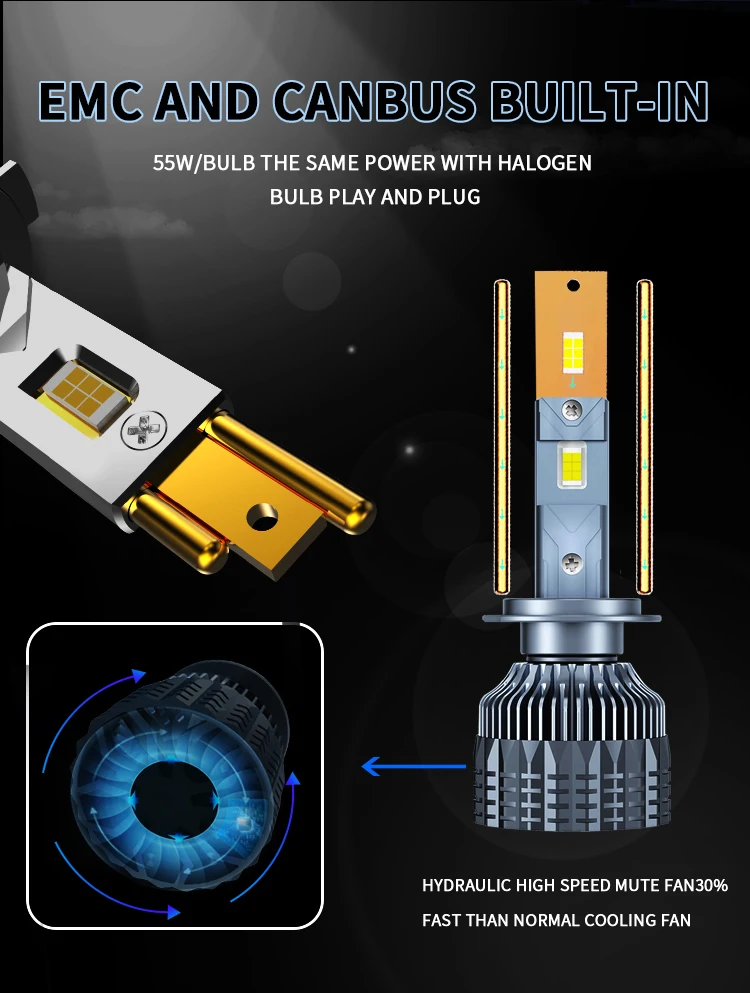 EMC AND CANBUS BUILT-IN

55W/BULB THE SAME POWER WITH HALOGEN BULB PLAY AND PLUG

HYDRAULIC HIGH SPEED MUTE FAN30% FAST THAN NORMAL COOLING FAN