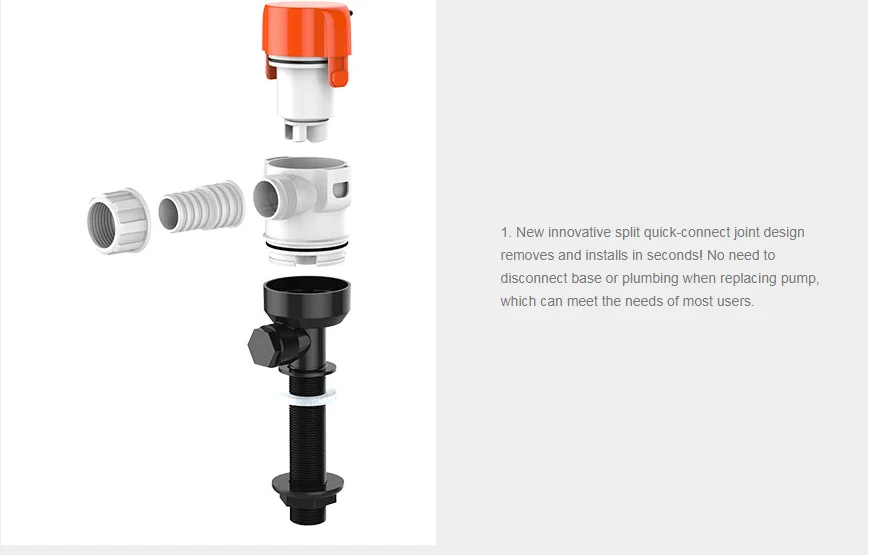 1. New innovative split quick-connect joint design removes and installs in seconds! No need to disconnect base or plumbing when replacing pump, which can meet the needs of most users.