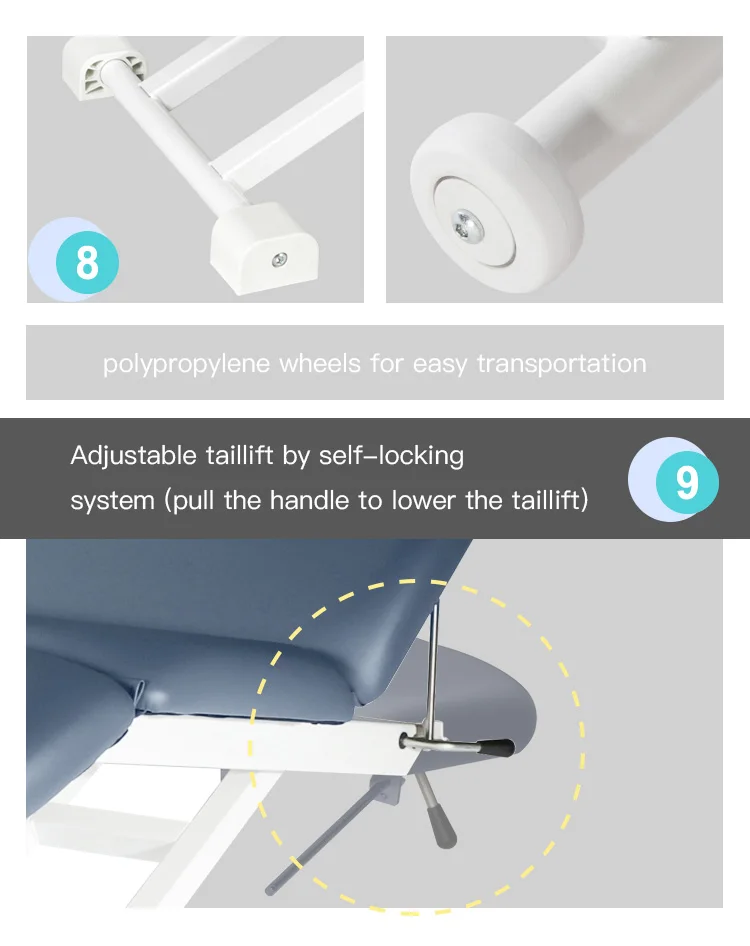 8

polypropylene wheels for easy transportation

Adjustable taillift by self-locking system (pull the handle to lower the taillift)

9