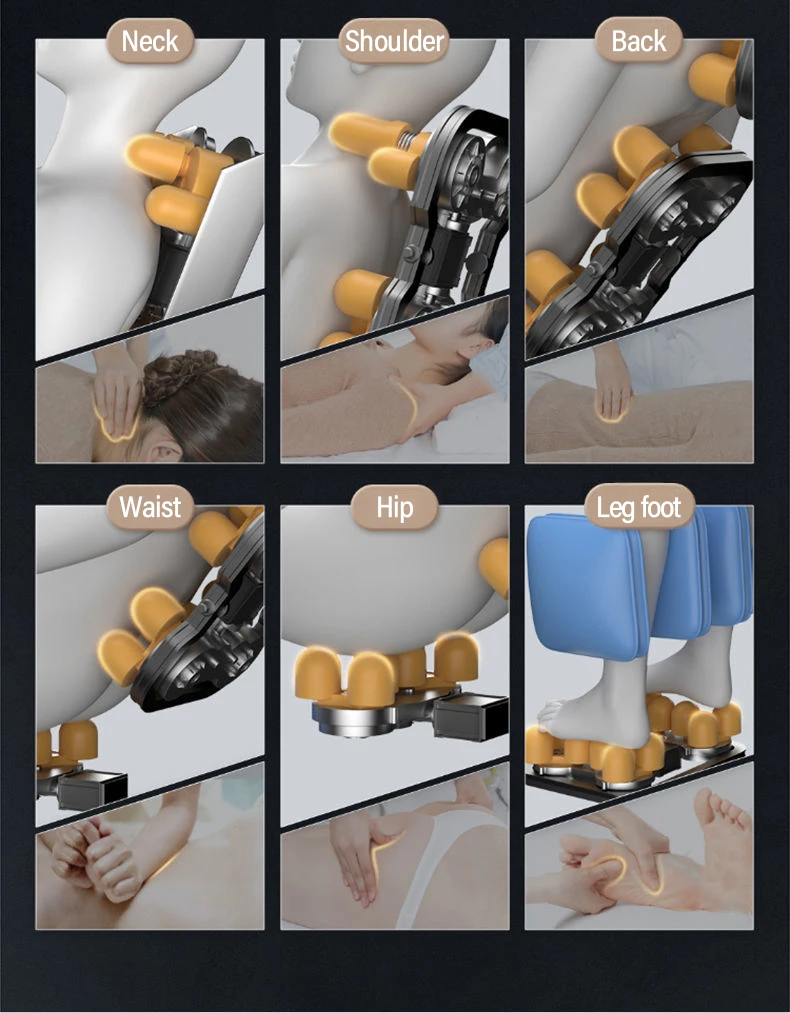 Neck
Shoulder
Back
Waist
Hip
Leg foot