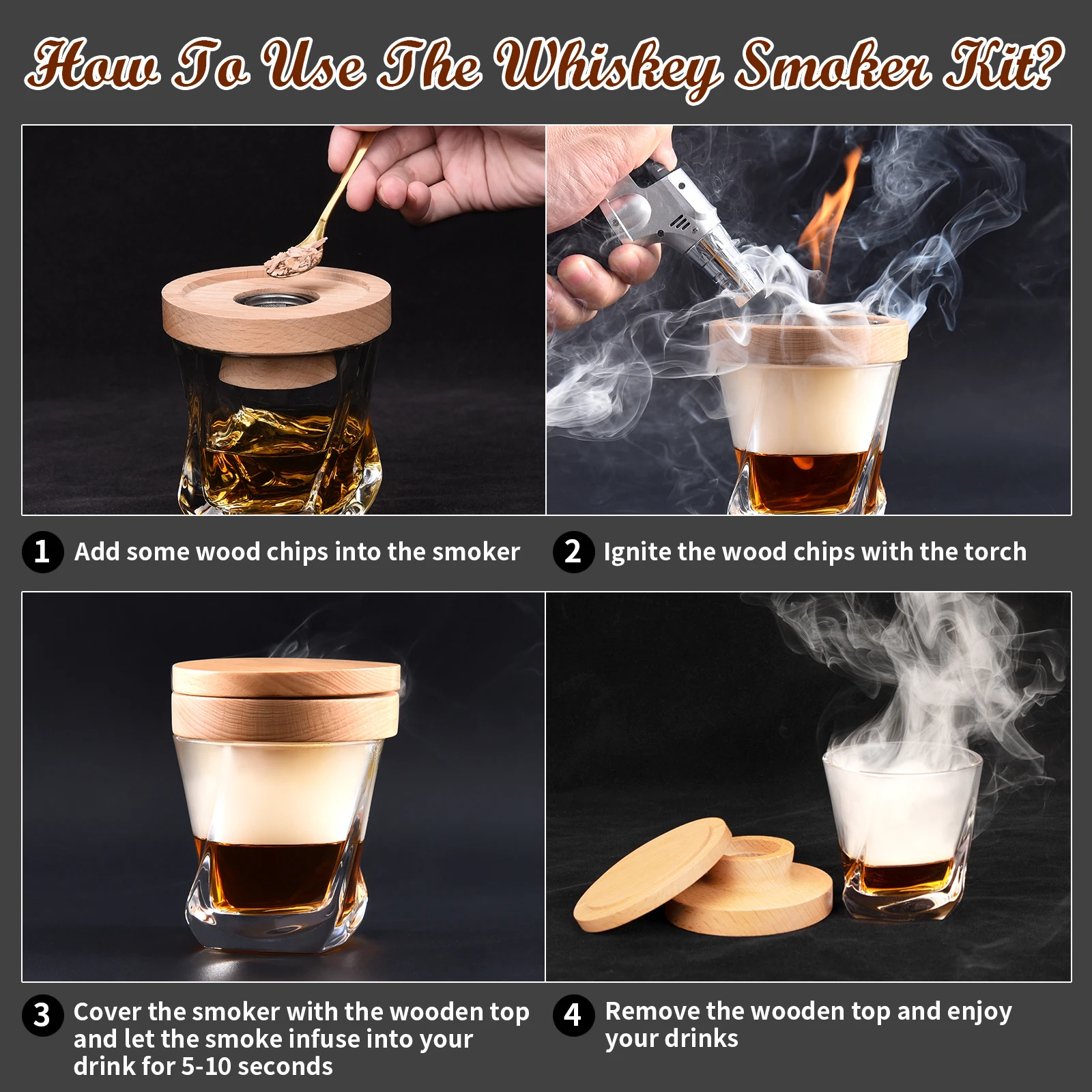 How To Use The Whiskey Smoker Kit?

1 Add some wood chips into the smoker

2 Ignite the wood chips with the torch

3 Cover the smoker with the wooden top and let the smoke infuse into your drink for 5-10 seconds

4 Remove the wooden top and enjoy your drinks