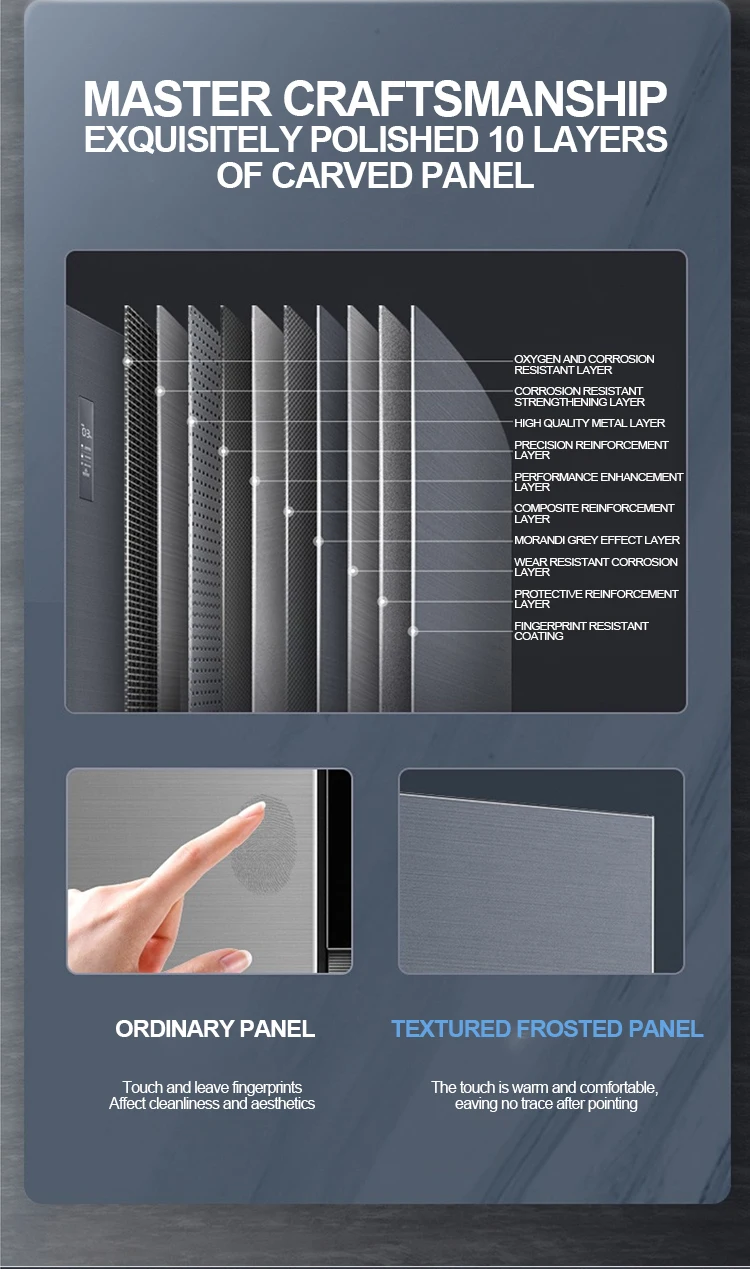 MASTER CRAFTSMANSHIP
EXQUISITELY POLISHED 10 LAYERS OF CARVED PANEL

OXYGEN AND CORROSION RESISTANT LAYER
CORROSION RESISTANT STRENGTHENING LAYER
HIGH QUALITY METAL LAYER
PRECISION REINFORCEMENT LAYER
PERFORMANCE ENHANCEMENT LAYER
COMPOSITE REINFORCEMENT LAYER
MORANDI GREY EFFECT LAYER
WEAR RESISTANT CORROSION LAYER
PROTECTIVE REINFORCEMENT LAYER
FINGERPRINT RESISTANT COATING

ORDINARY PANEL

Touch and leave fingerprints
Affect cleanliness and aesthetics

TEXTURED FROSTED PANEL

The touch is warm and comfortable, eaving no trace after pointing