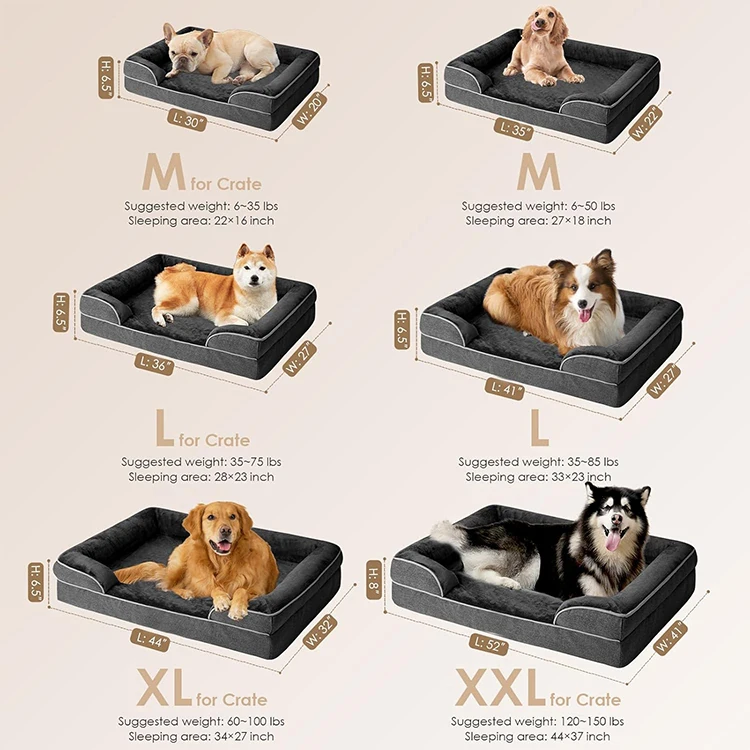 H: 6.5"
L: 30"
W: 20"

M for Crate
Suggested weight: 6~35 lbs
Sleeping area: 22×16 inch

H: 6.5"
L: 35"
W: 22"

M
Suggested weight: 6~50 lbs
Sleeping area: 27×18 inch

H: 6.5"
L: 36"
W: 27"

L for Crate
Suggested weight: 35~75 lbs
Sleeping area: 28×23 inch

H: 6.5"
L: 41"
W: 27"

L
Suggested weight: 35~85 lbs
Sleeping area: 33×23 inch

H: 6.5"
L: 44"
W: 32"

XL for Crate
Suggested weight: 60~100 lbs
Sleeping area: 34×27 inch

H: 8"
L: 52"
W: 41"

XXL for Crate
Suggested weight: 120~150 lbs
Sleeping area: 44×37 inch