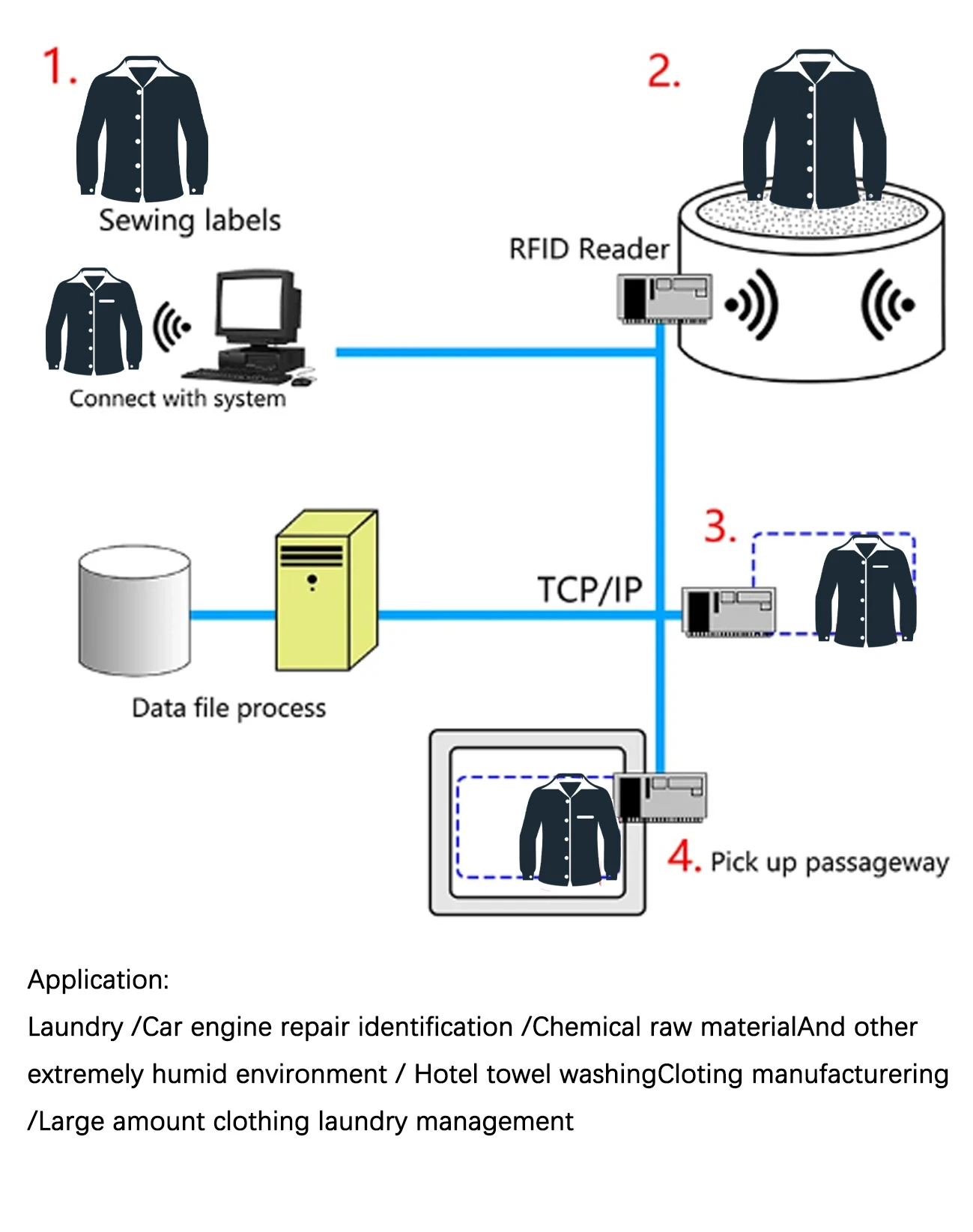 1.

Sewing labels

2.

RFID Reader

Connect with system

3.

TCP/IP

Data file process

4. Pick up passageway

Application:

Laundry /Car engine repair identification /Chemical raw materialAnd other extremely humid environment / Hotel towel washingCloting manufacturering /Large amount clothing laundry management