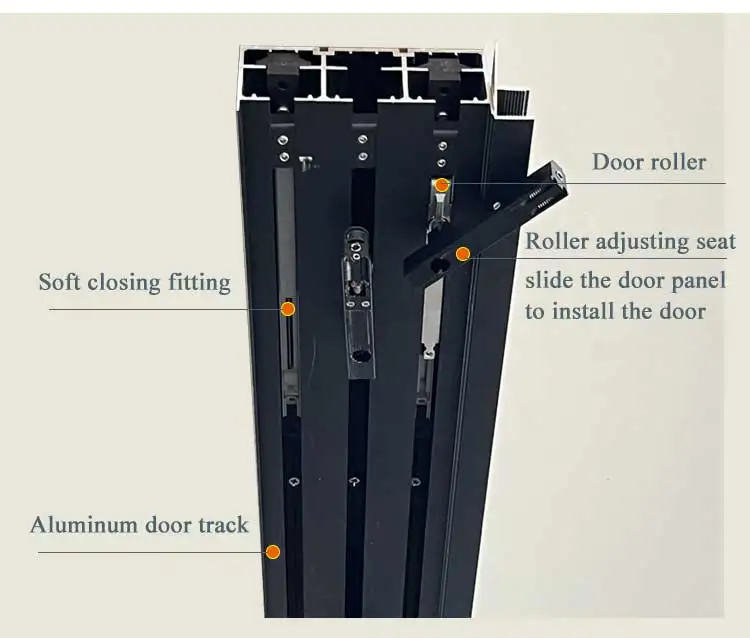 Door roller

Roller adjusting seat

slide the door panel to install the door

Soft closing fitting

Aluminum door track