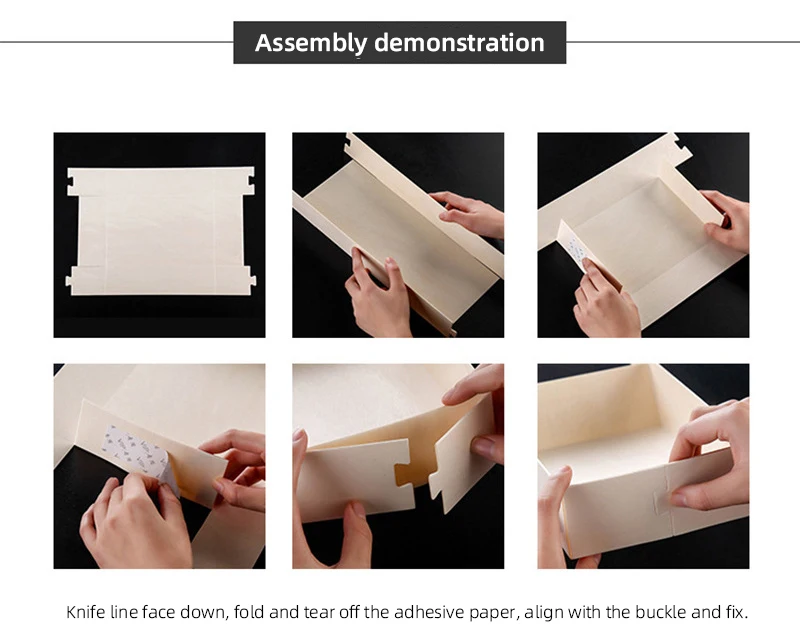 Assembly demonstration

Knife line face down, fold and tear off the adhesive paper, align with the buckle and fix.