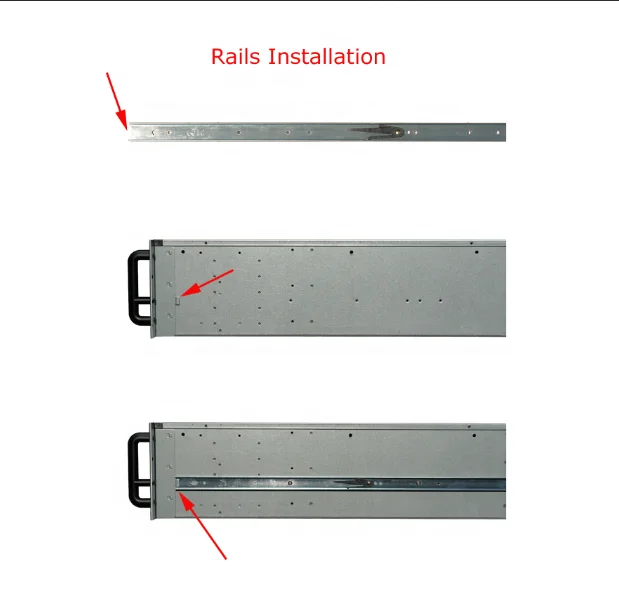 Rails Installation