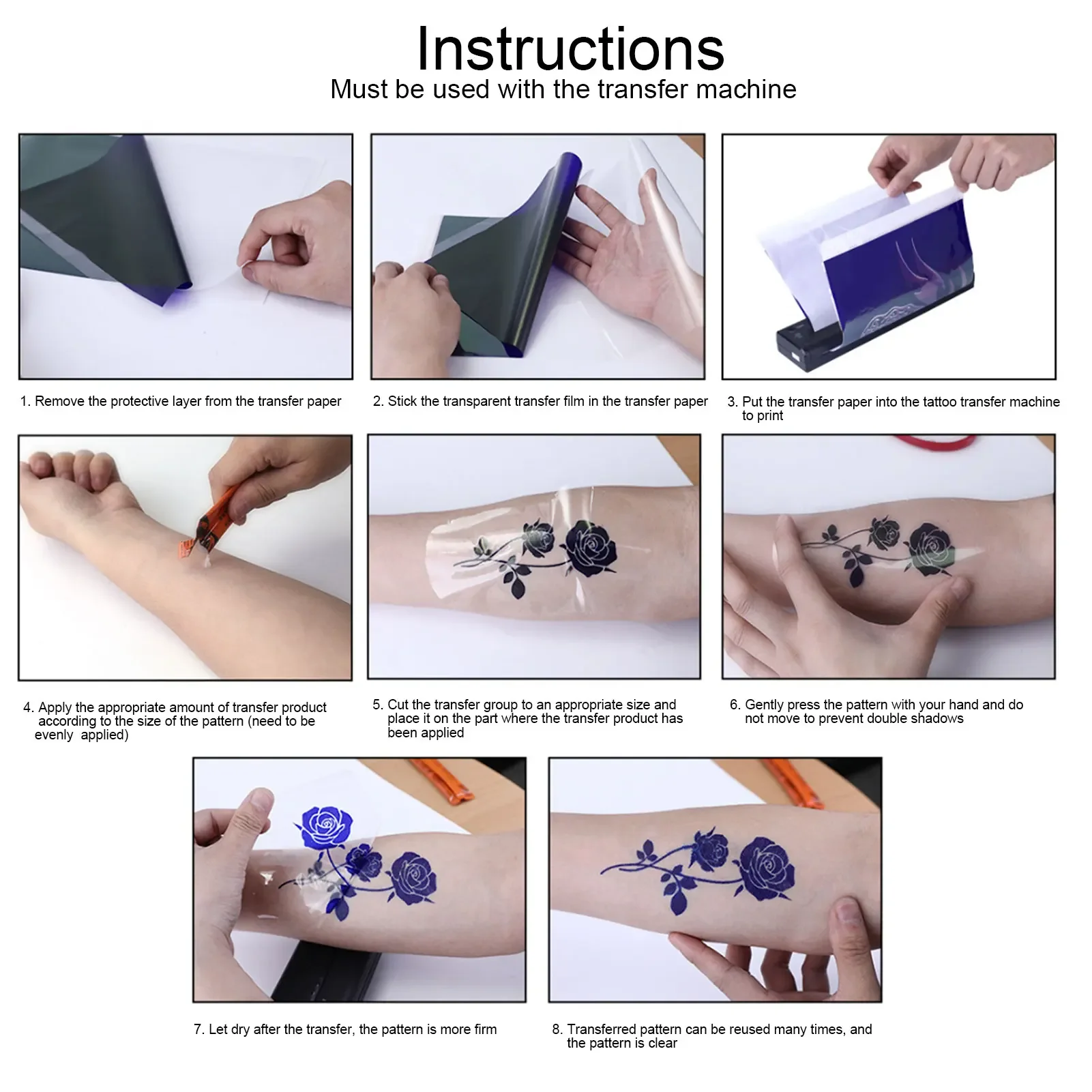 Instructions
Must be used with the transfer machine

1. Remove the protective layer from the transfer paper

2. Stick the transparent transfer film in the transfer paper

3. Put the transfer paper into the tattoo transfer machine to print

4. Apply the appropriate amount of transfer product according to the size of the pattern (need to be evenly applied)

5. Cut the transfer group to an appropriate size and place it on the part where the transfer product has been applied

6. Gently press the pattern with your hand and do not move to prevent double shadows

7. Let dry after the transfer, the pattern is more firm

8. Transferred pattern can be reused many times, and the pattern is clear