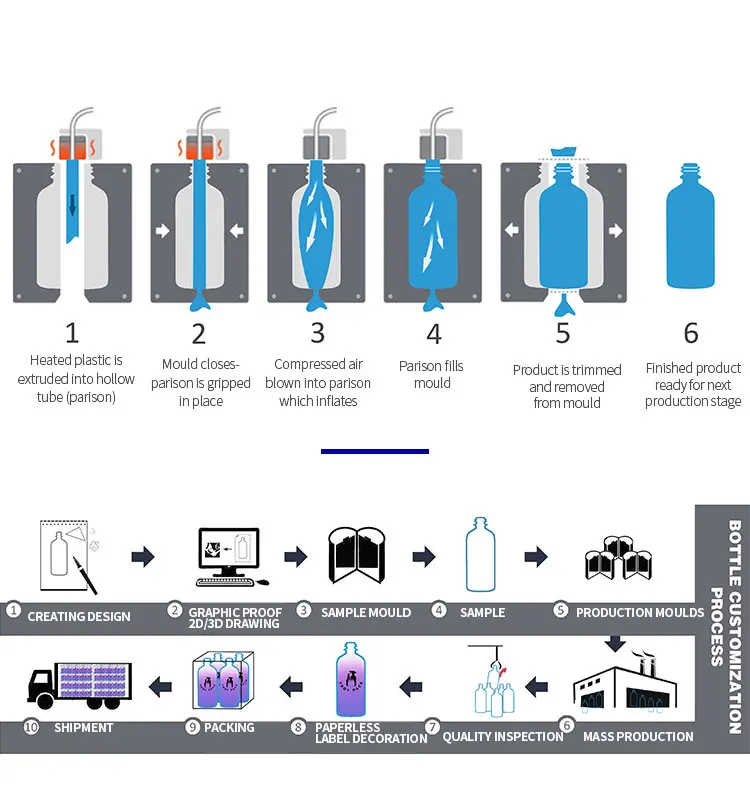 1
Heated plastic is extruded into hollow tube (parison)

2
Mould closes- parison is gripped in place

3
Compressed air blown into parison which inflates

4
Parison fills mould

5
Product is trimmed and removed from mould

6
Finished product ready for next production stage

BOTTLE CUSTOMIZATION PROCESS

1 CREATING DESIGN
2 GRAPHIC PROOF 2D/3D DRAWING
3 SAMPLE MOULD
4 SAMPLE
5 PRODUCTION MOULDS
6 MASS PRODUCTION
7 QUALITY INSPECTION
8 PAPERLESS LABEL DECORATION
9 PACKING
10 SHIPMENT