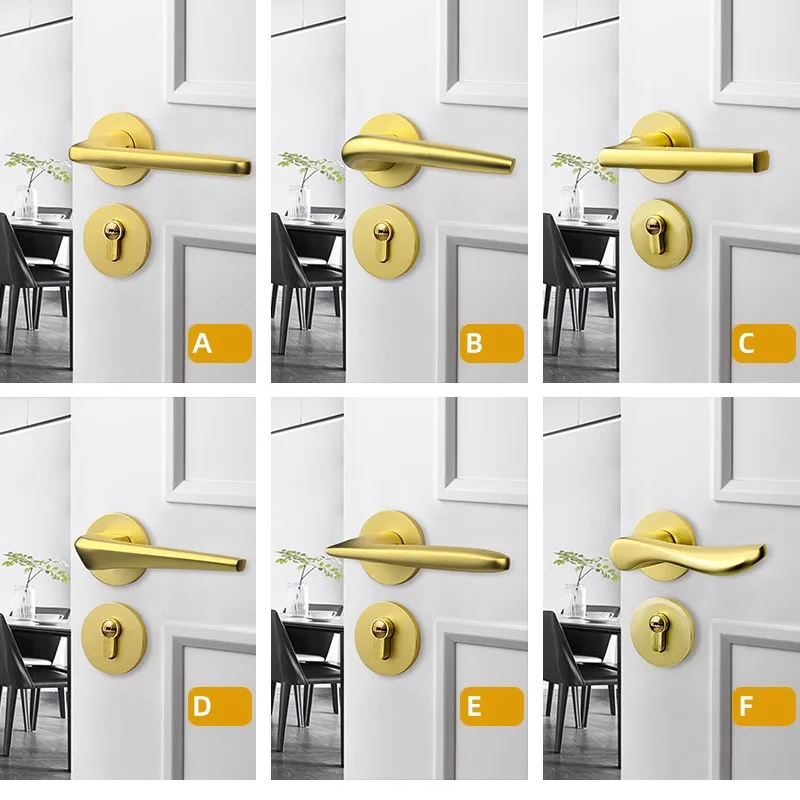 A

B

C

D

E

F