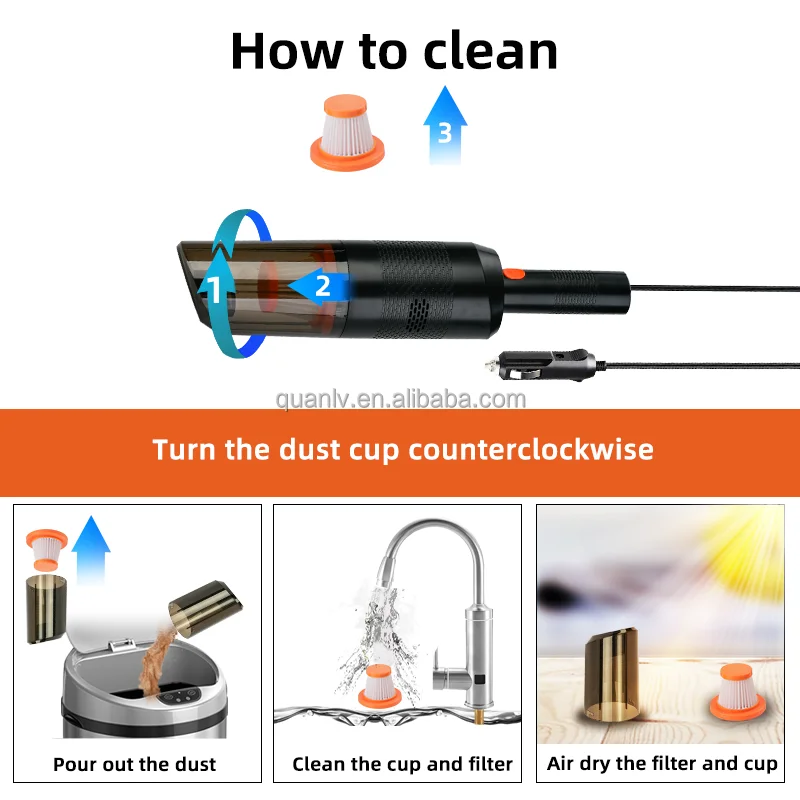 How to clean

3

1

2

quanlv.en.alibaba.com

Turn the dust cup counterclockwise

Pour out the dust

Clean the cup and filter

Air dry the filter and cup