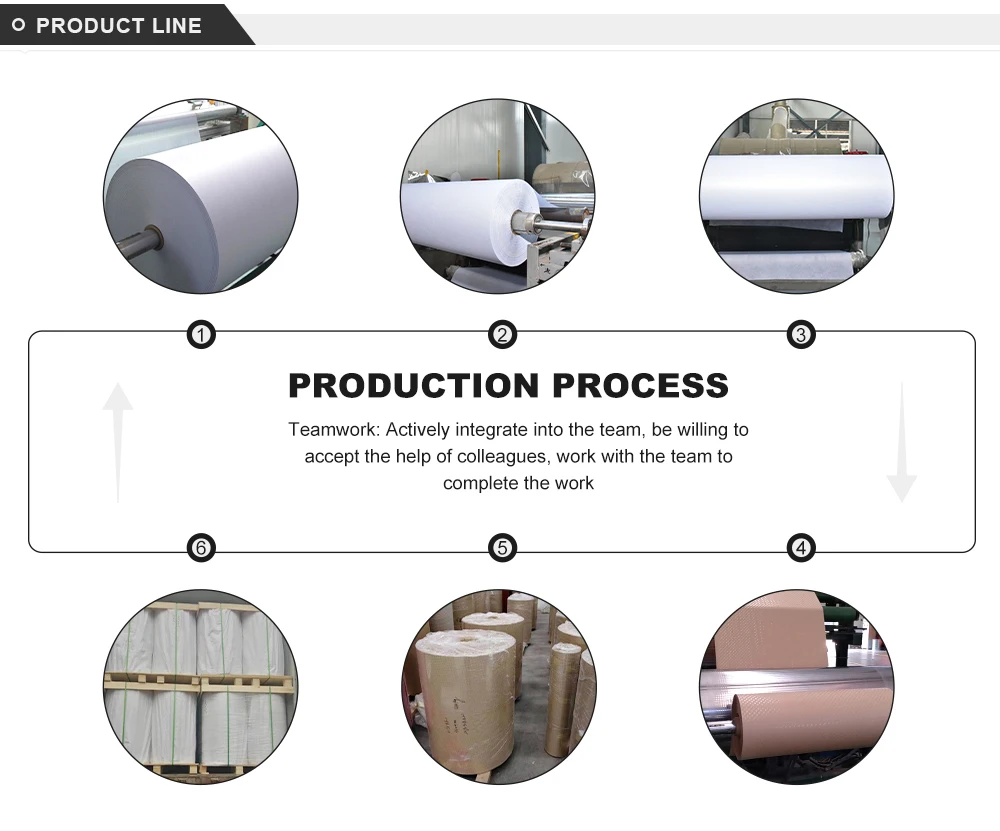 PRODUCT LINE

1

2

3

PRODUCTION PROCESS

Teamwork: Actively integrate into the team, be willing to accept the help of colleagues, work with the team to complete the work

6

5

4