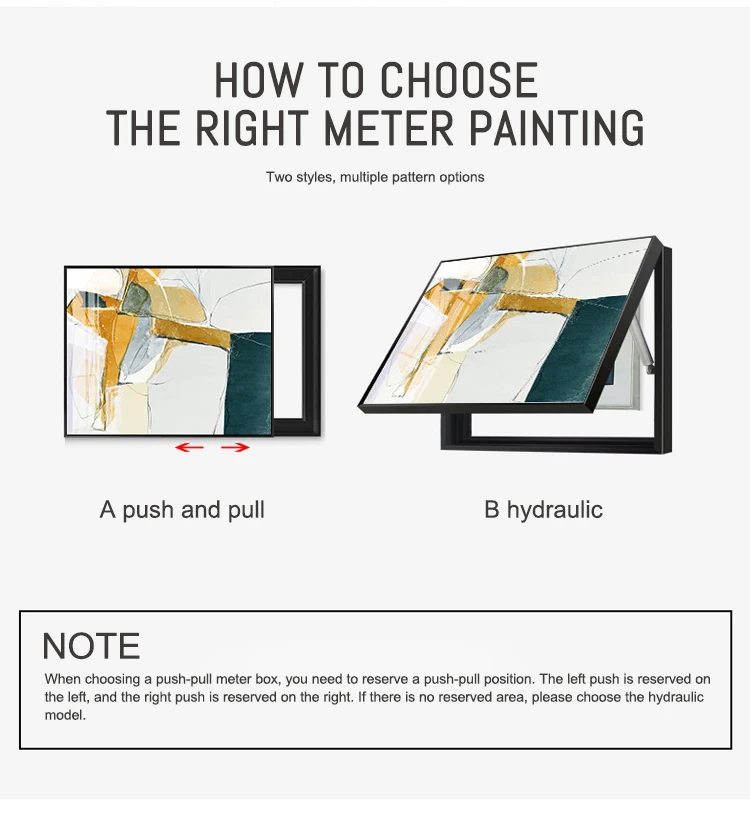 HOW TO CHOOSE
THE RIGHT METER PAINTING

Two styles, multiple pattern options

A push and pull

B hydraulic

NOTE

When choosing a push-pull meter box, you need to reserve a push-pull position. The left push is reserved on the left, and the right push is reserved on the right. If there is no reserved area, please choose the hydraulic model.