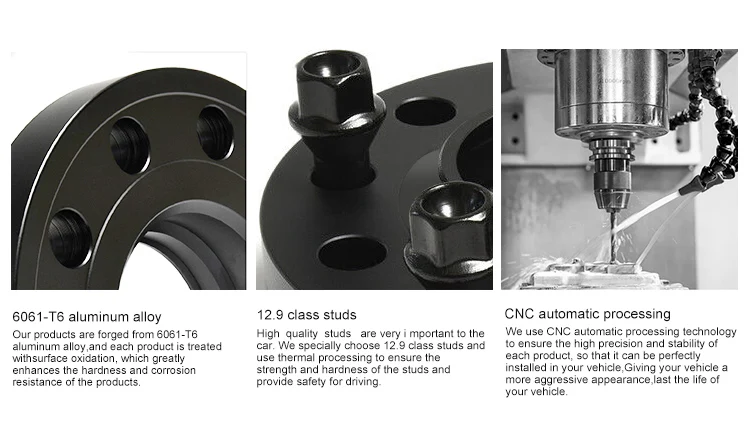 6061-T6 aluminum alloy

Our products are forged from 6061-T6 aluminum alloy,and each product is treated withsurface oxidation, which greatly enhances the hardness and corrosion resistance of the products.

12.9 class studs

High quality studs are very i mportant to the car. We specially choose 12.9 class studs and use thermal processing to ensure the strength and hardness of the studs and provide safety for driving.

CNC automatic processing

We use CNC automatic processing technology to ensure the high precision and stability of each product, so that it can be perfectly installed in your vehicle,Giving your vehicle a more aggressive appearance,last the life of your vehicle.