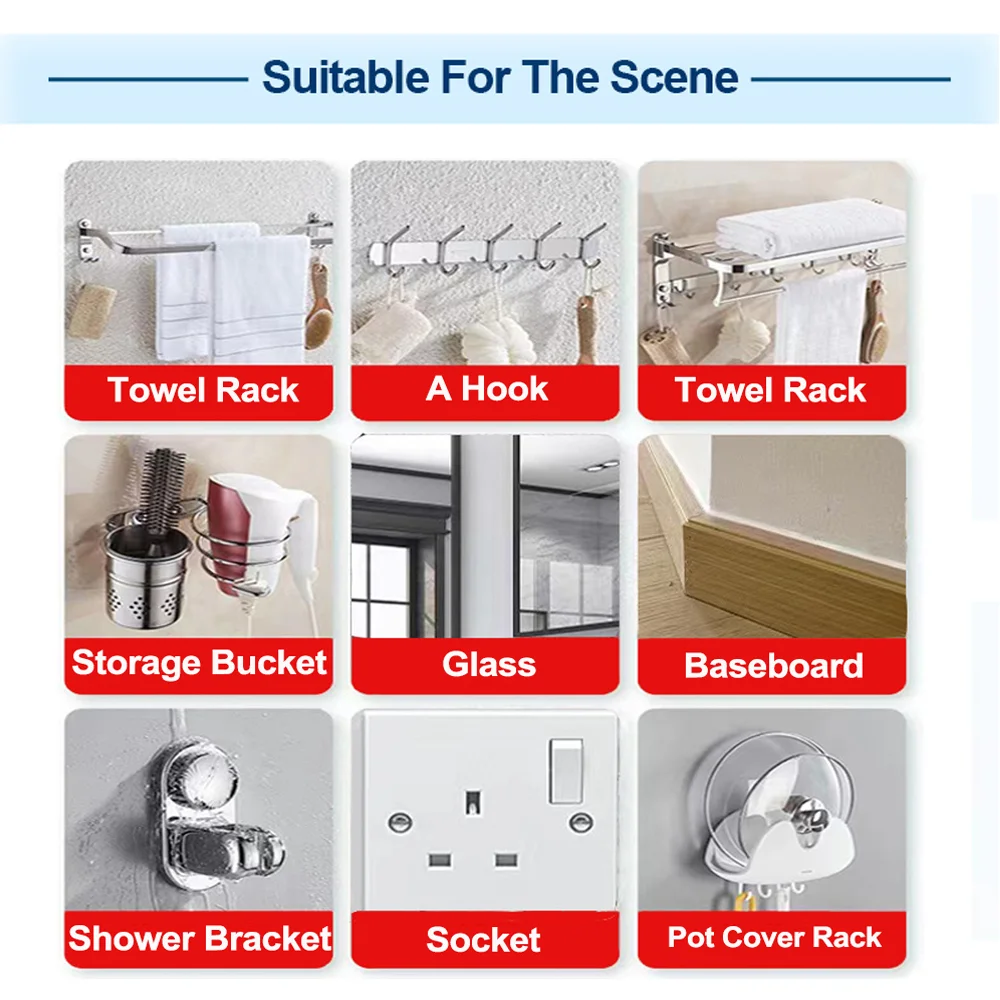 Suitable For The Scene

Towel Rack

A Hook

Towel Rack

Storage Bucket

Glass

Baseboard

Shower Bracket

Socket

Pot Cover Rack