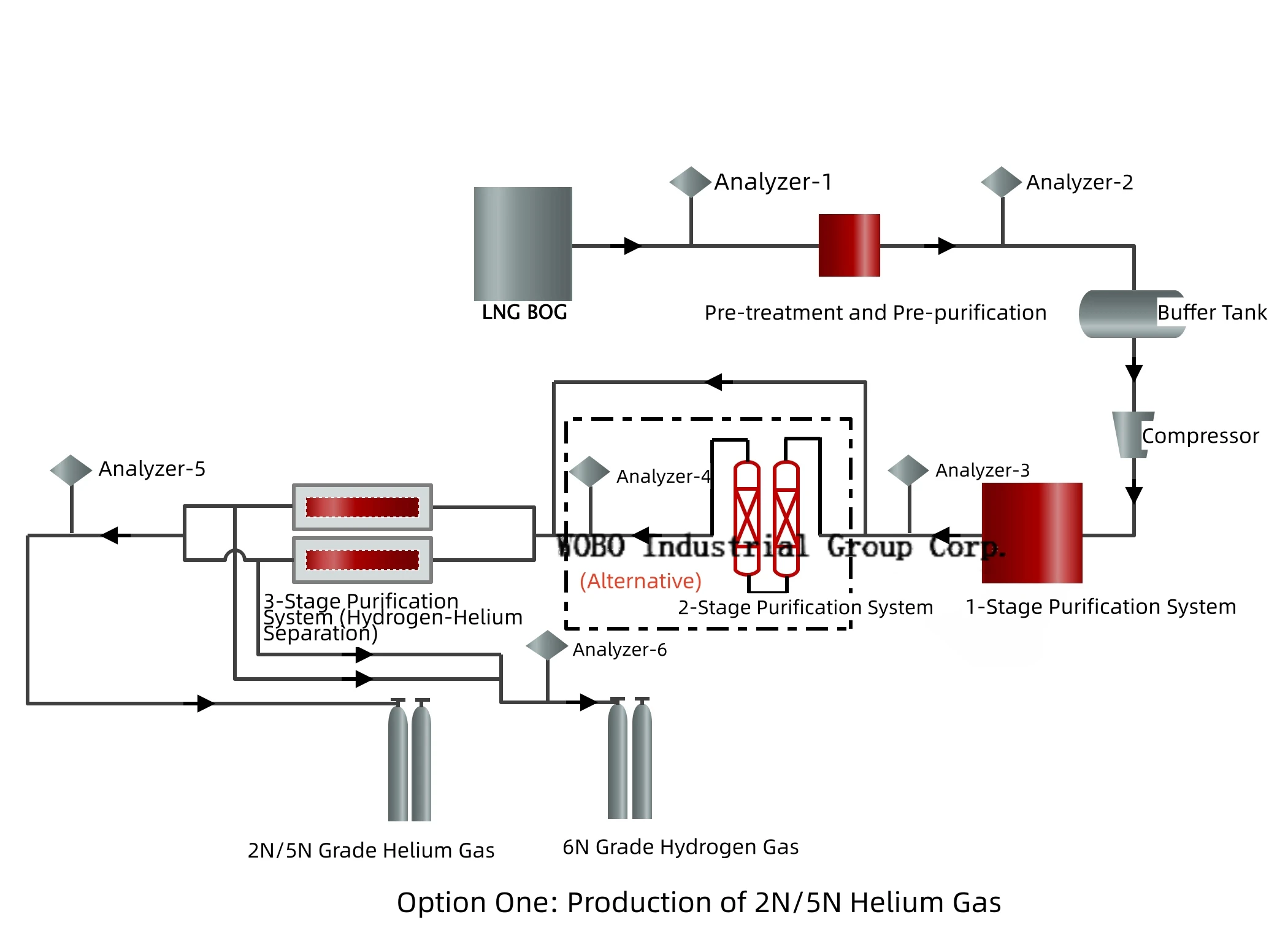 Analyzer-1

Analyzer-2

LNG BOG

Pre-treatment and Pre-purification

Buffer Tank

Compressor

Analyzer-5

Analyzer-4

Analyzer-3

WOBO Industrial Group Corp.

(Alternative)

3-Stage Purification System (Hydrogen-Helium Separation)

2-Stage Purification System

1-Stage Purification System

Analyzer-6

2N/5N Grade Helium Gas

6N Grade Hydrogen Gas

Option One: Production of 2N/5N Helium Gas