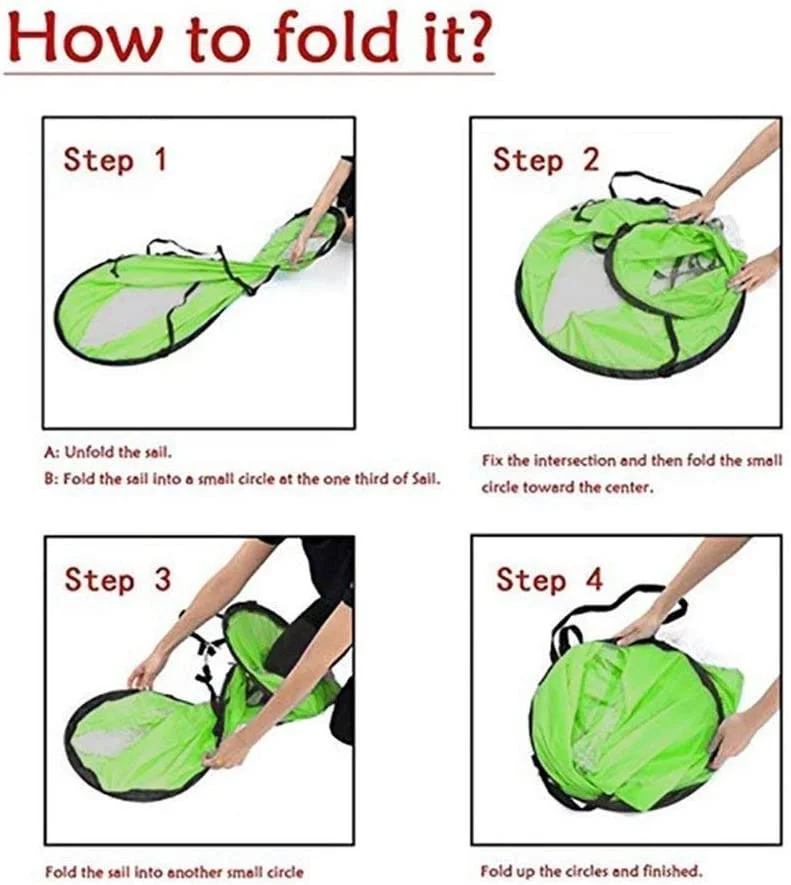 How to fold it?

Step 1

A: Unfold the sail.
B: Fold the sail into a small circle at the one third of Sail.

Step 2

Fix the intersection and then fold the small circle toward the center.

Step 3

Fold the sail into another small circle

Step 4

Fold up the circles and finished.