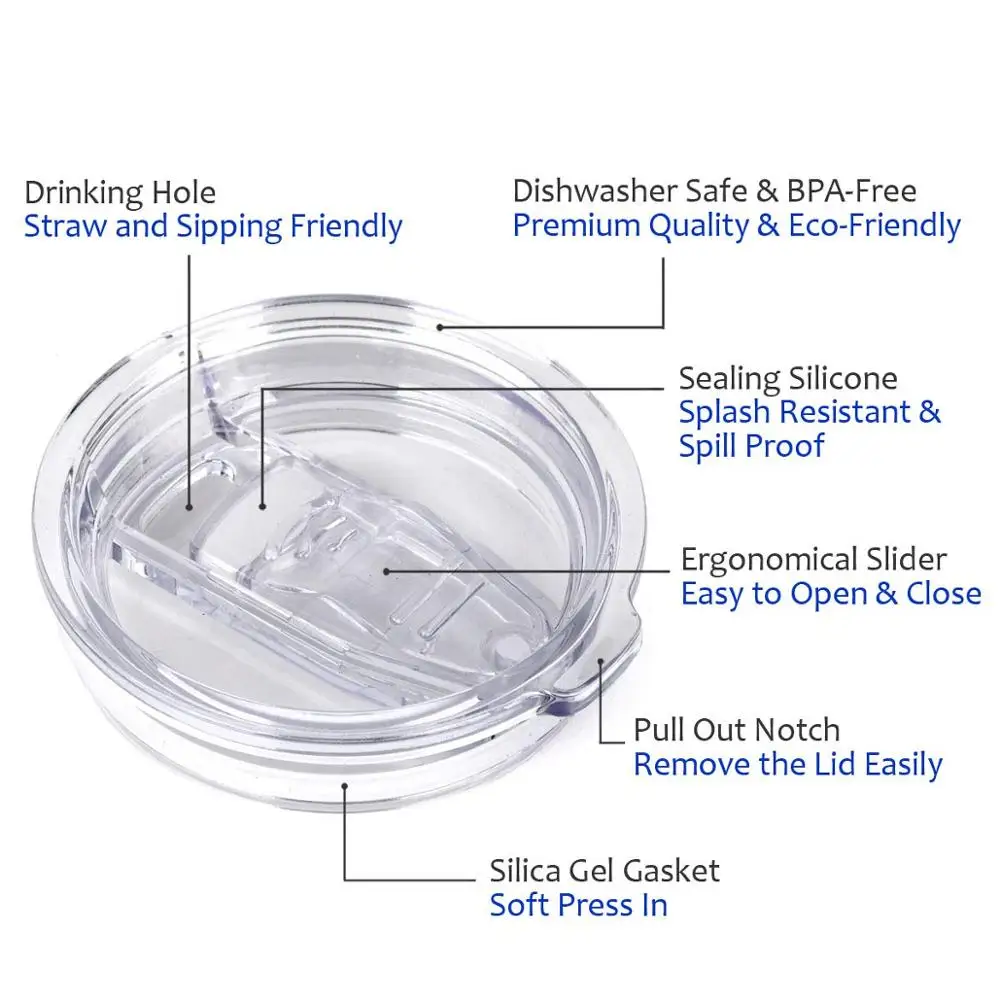 Drinking Hole
Straw and Sipping Friendly

Dishwasher Safe & BPA-Free
Premium Quality & Eco-Friendly

Sealing Silicone
Splash Resistant & Spill Proof

Ergonomical Slider
Easy to Open & Close

Pull Out Notch
Remove the Lid Easily

Silica Gel Gasket
Soft Press In