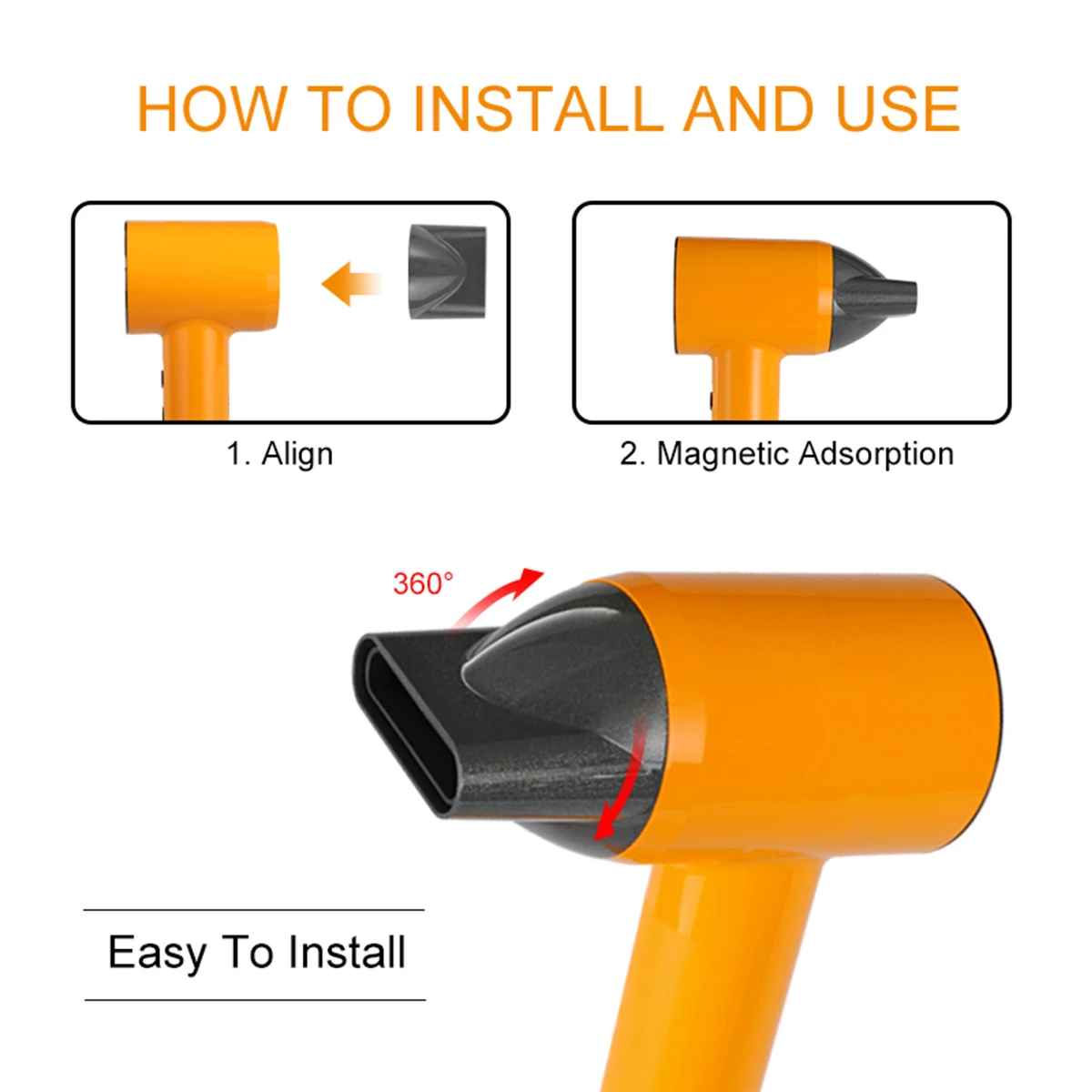 HOW TO INSTALL AND USE

1. Align

2. Magnetic Adsorption

360°

Easy To Install