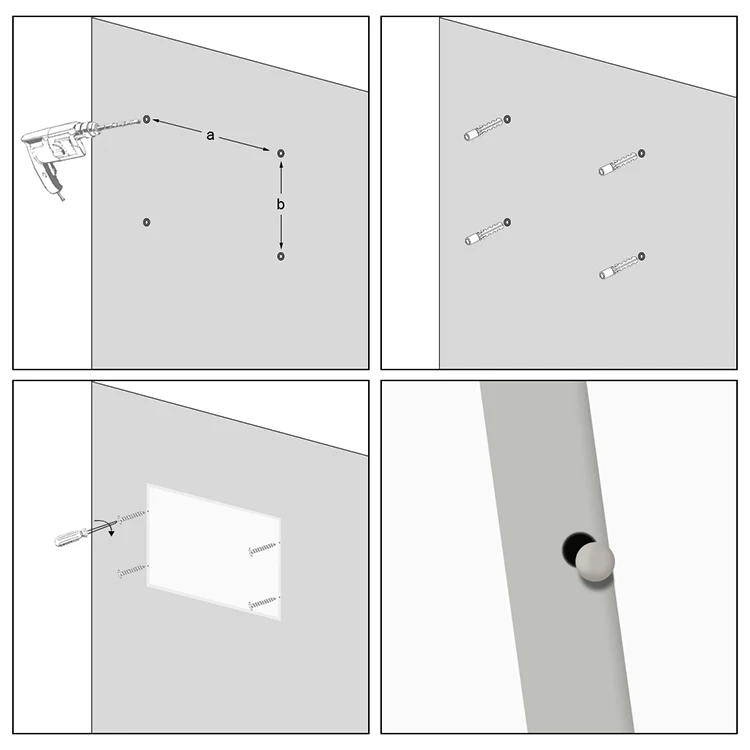 a

b