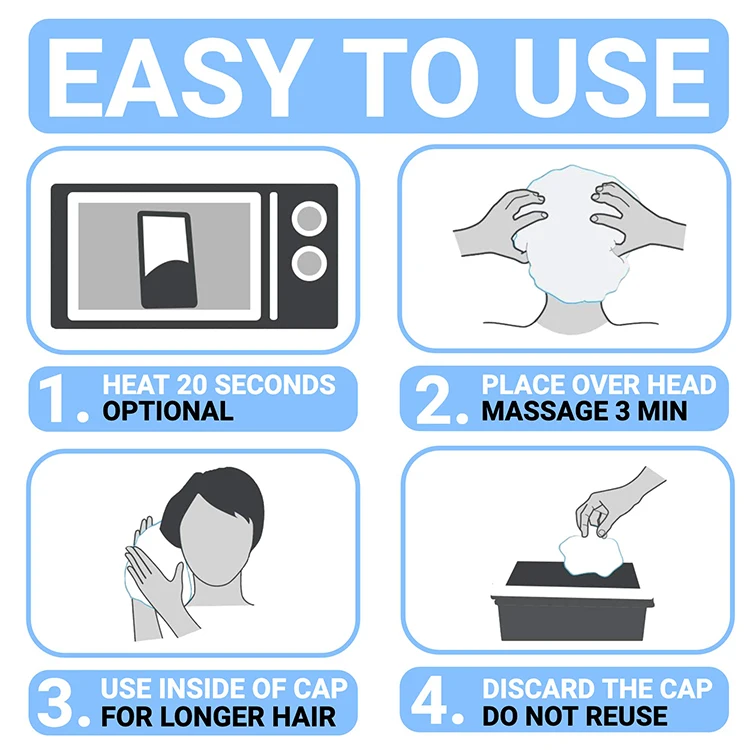 EASY TO USE

1. HEAT 20 SECONDS
OPTIONAL

2. PLACE OVER HEAD
MASSAGE 3 MIN

3. USE INSIDE OF CAP
FOR LONGER HAIR

4. DISCARD THE CAP
DO NOT REUSE