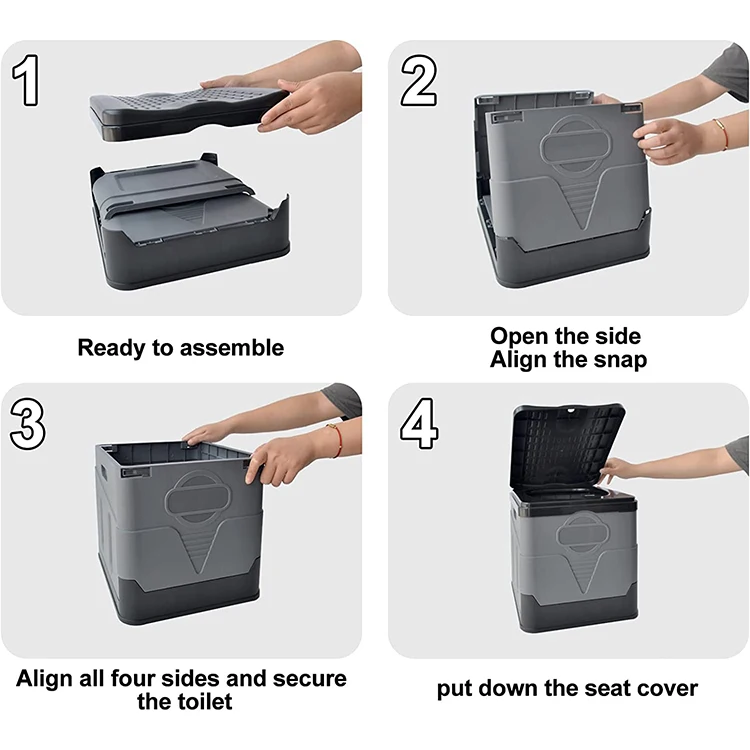 1

Ready to assemble

2

Open the side
Align the snap

3

Align all four sides and secure the toilet

4

put down the seat cover