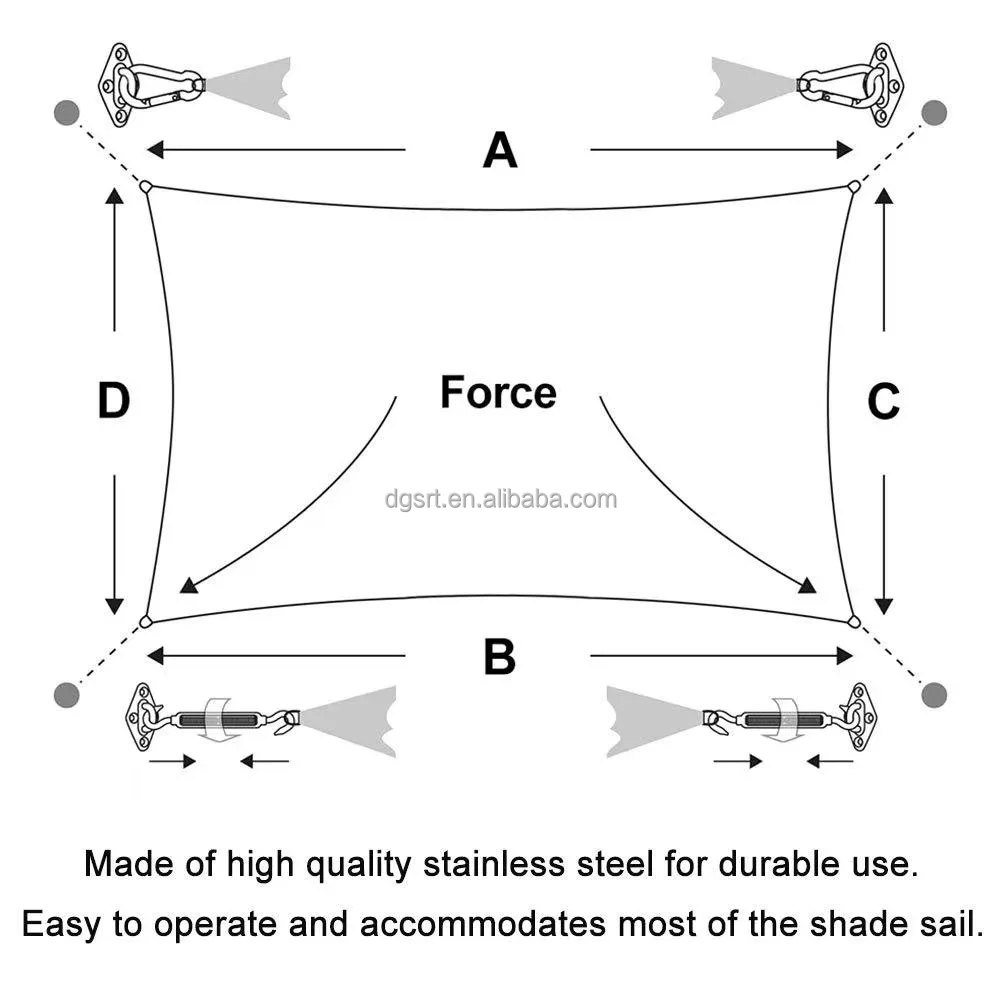 A

D

Force

C

dgsrt.en.alibaba.com

B

Made of high quality stainless steel for durable use.

Easy to operate and accommodates most of the shade sail.