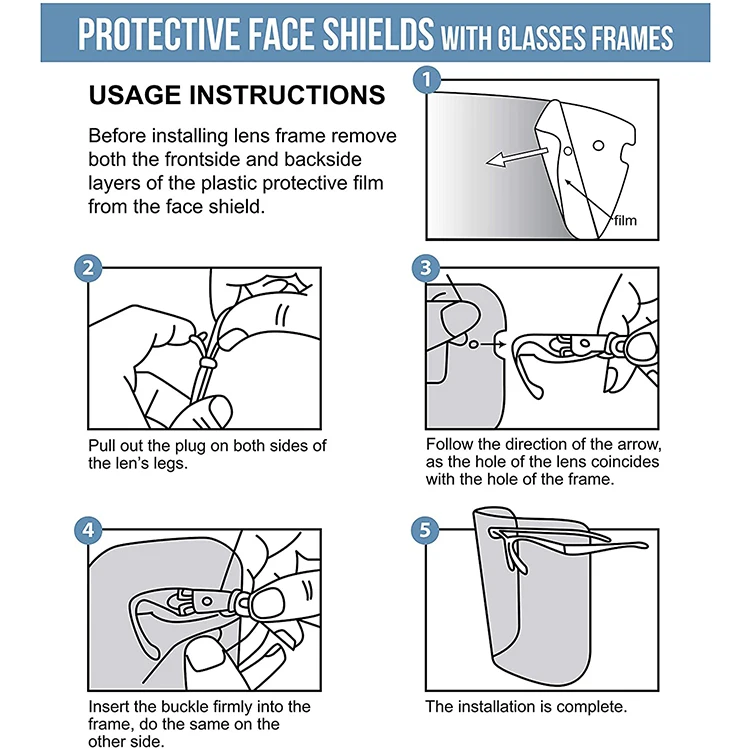 PROTECTIVE FACE SHIELDS WITH GLASSES FRAMES

USAGE INSTRUCTIONS

Before installing lens frame remove both the frontside and backside layers of the plastic protective film from the face shield.

1

film

2

Pull out the plug on both sides of the len's legs.

3

Follow the direction of the arrow, as the hole of the lens coincides with the hole of the frame.

4

Insert the buckle firmly into the frame, do the same on the other side.

5

The installation is complete.