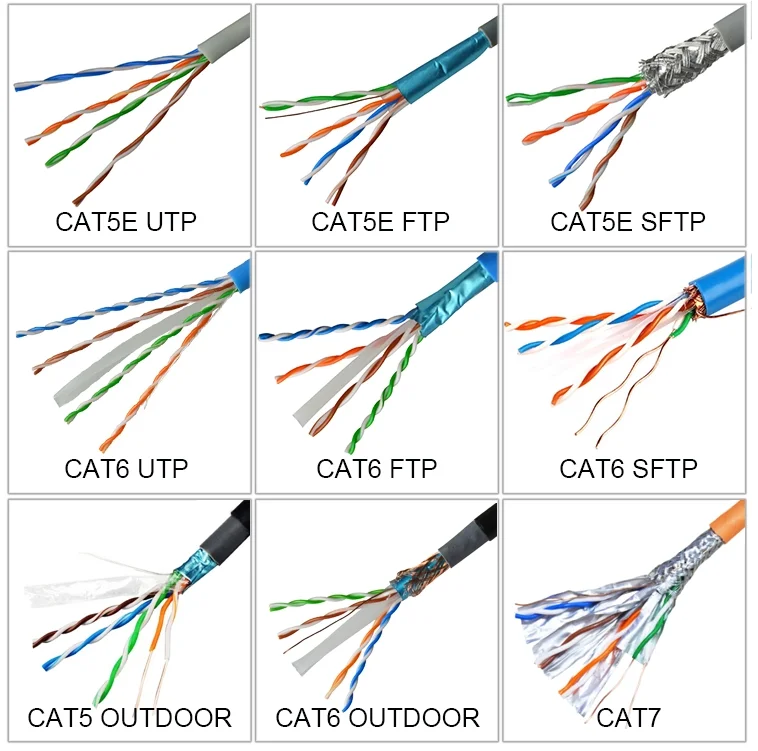 CAT5E UTP

CAT5E FTP

CAT5E SFTP

CAT6 UTP

CAT6 FTP

CAT6 SFTP

CAT5 OUTDOOR

CAT6 OUTDOOR

CAT7