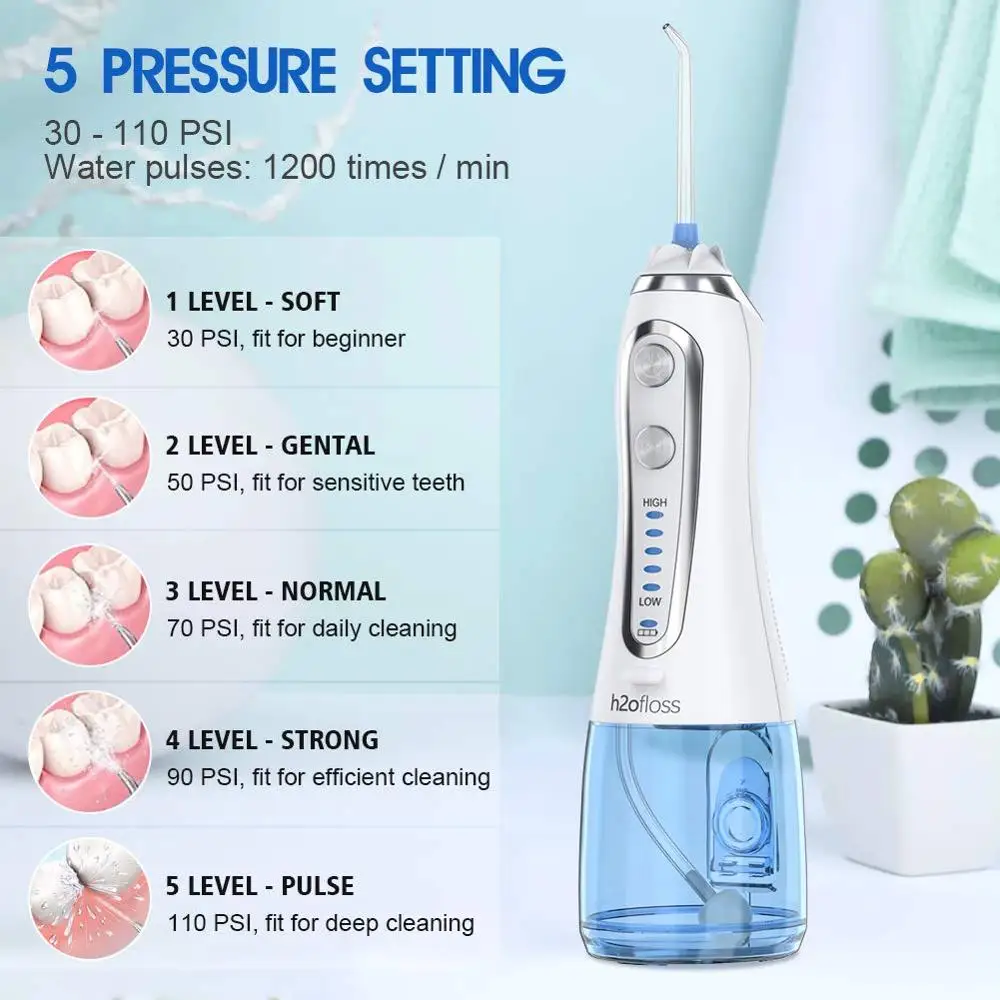 5 PRESSURE SETTING
30 - 110 PSI
Water pulses: 1200 times / min

1 LEVEL - SOFT
30 PSI, fit for beginner

2 LEVEL - GENTAL
50 PSI, fit for sensitive teeth

3 LEVEL - NORMAL
70 PSI, fit for daily cleaning

4 LEVEL - STRONG
90 PSI, fit for efficient cleaning

5 LEVEL - PULSE
110 PSI, fit for deep cleaning

HIGH
LOW
h2ofloss