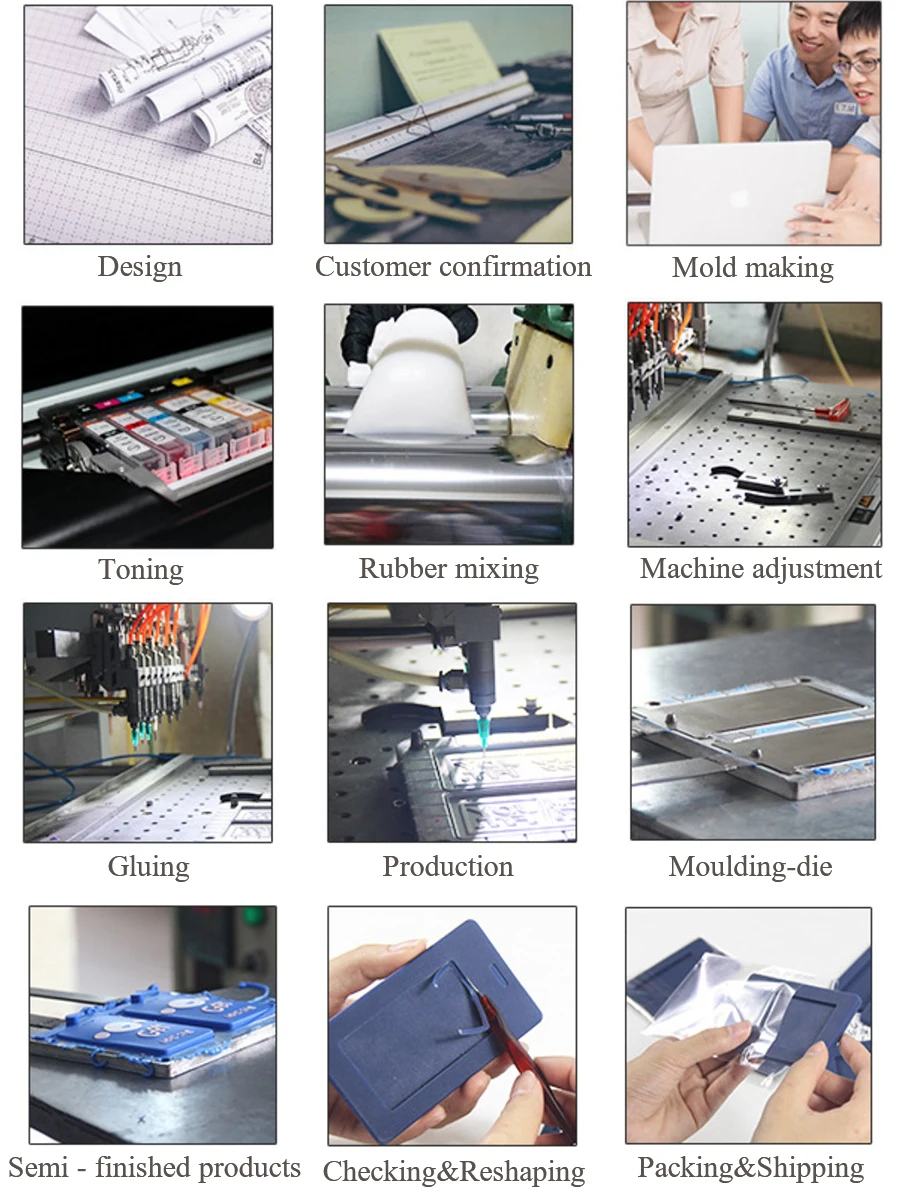 Design

Customer confirmation

Mold making

Toning

Rubber mixing

Machine adjustment

Gluing

Production

Moulding-die

Semi - finished products

Checking&Reshaping

Packing&Shipping