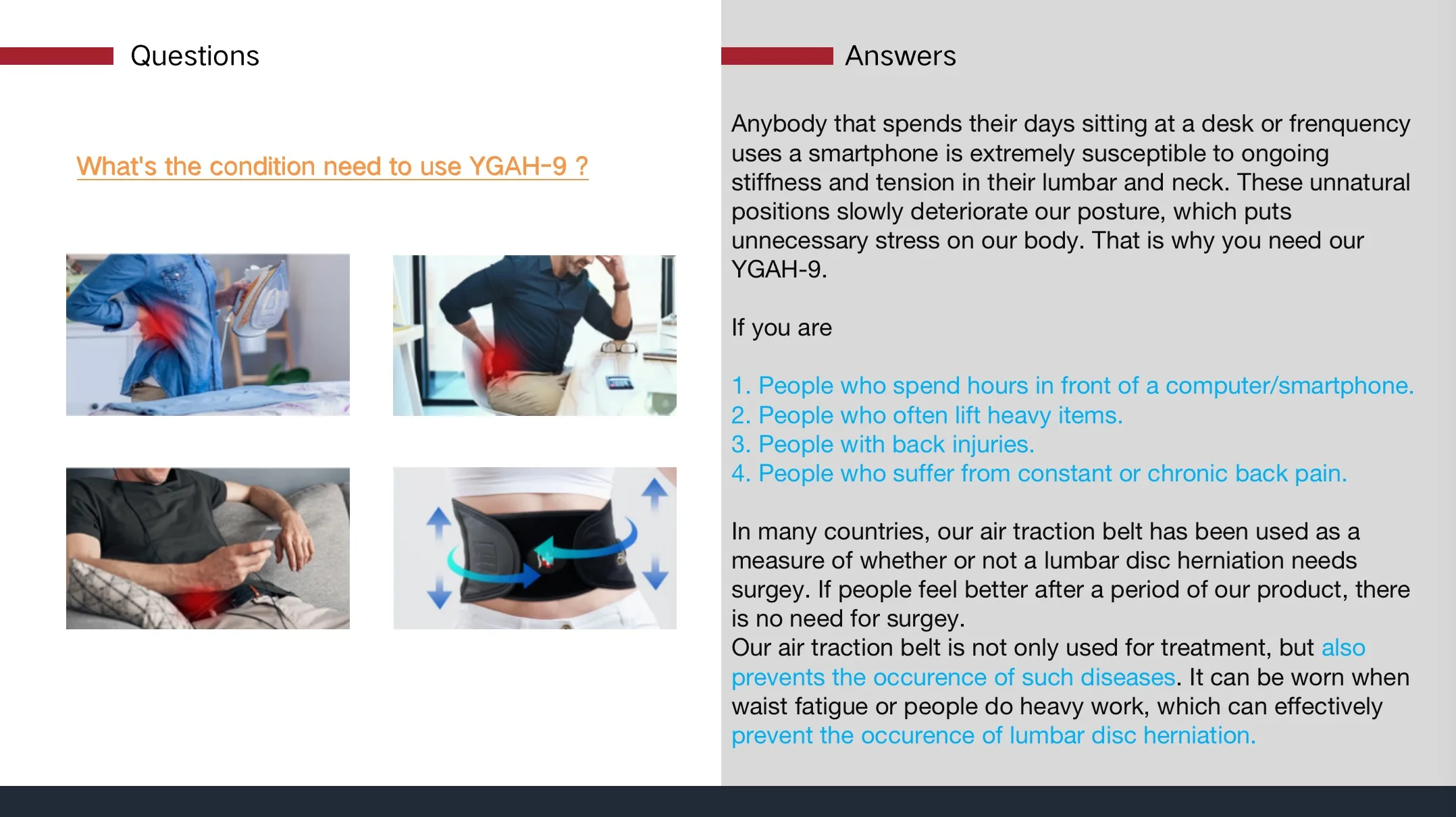 Questions

What's the condition need to use YGAH-9 ?

Answers

Anybody that spends their days sitting at a desk or frenquency uses a smartphone is extremely susceptible to ongoing stiffness and tension in their lumbar and neck. These unnatural positions slowly deteriorate our posture, which puts unnecessary stress on our body. That is why you need our YGAH-9.

If you are

1. People who spend hours in front of a computer/smartphone.
2. People who often lift heavy items.
3. People with back injuries.
4. People who suffer from constant or chronic back pain.

In many countries, our air traction belt has been used as a measure of whether or not a lumbar disc herniation needs surgey. If people feel better after a period of our product, there is no need for surgey.
Our air traction belt is not only used for treatment, but also prevents the occurence of such diseases. It can be worn when waist fatigue or people do heavy work, which can effectively prevent the occurence of lumbar disc herniation.