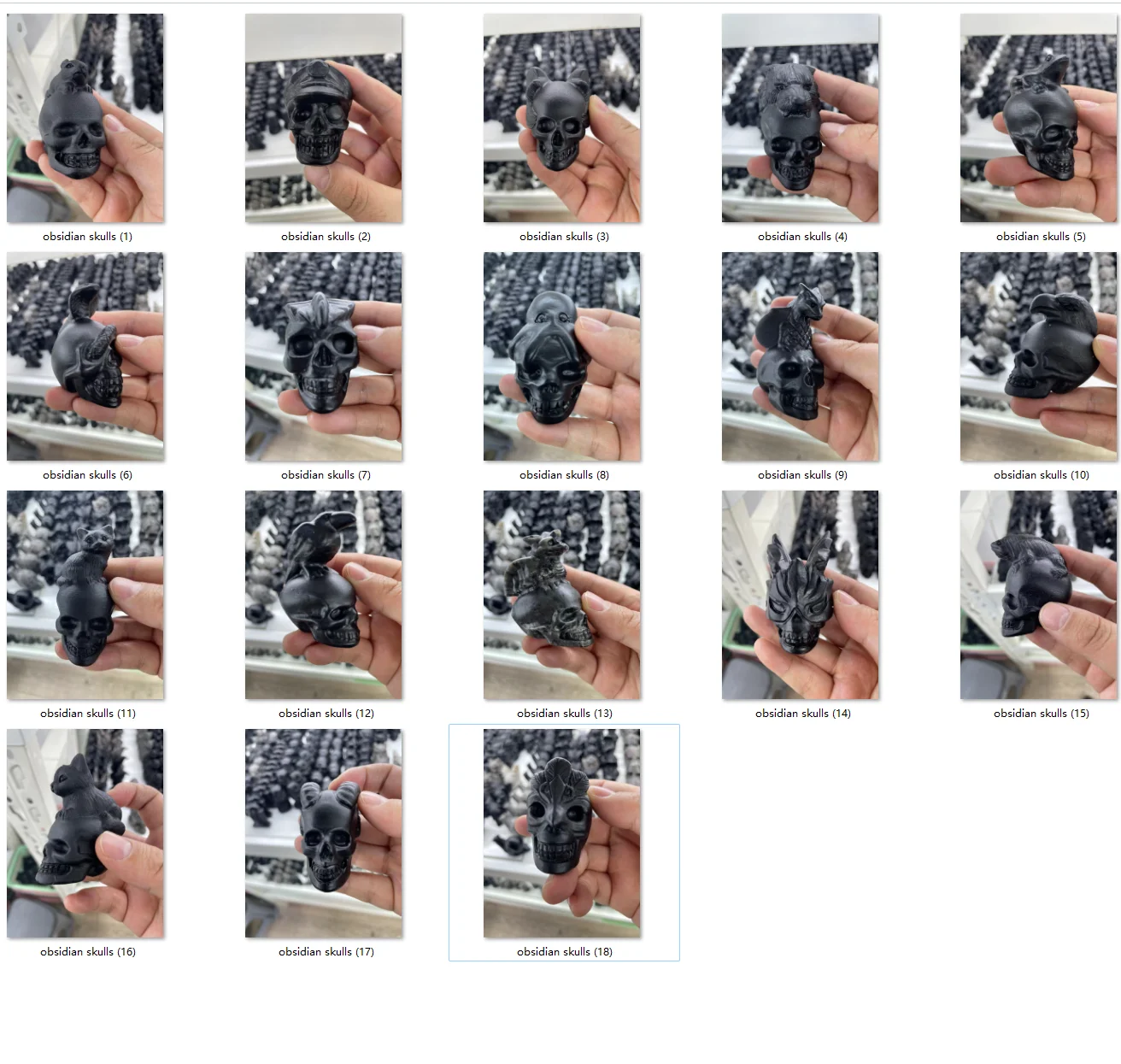 obsidian skulls (1)
obsidian skulls (2)
obsidian skulls (3)
obsidian skulls (4)
obsidian skulls (5)
obsidian skulls (6)
obsidian skulls (7)
obsidian skulls (8)
obsidian skulls (9)
obsidian skulls (10)
obsidian skulls (11)
obsidian skulls (12)
obsidian skulls (13)
obsidian skulls (14)
obsidian skulls (15)
obsidian skulls (16)
obsidian skulls (17)
obsidian skulls (18)