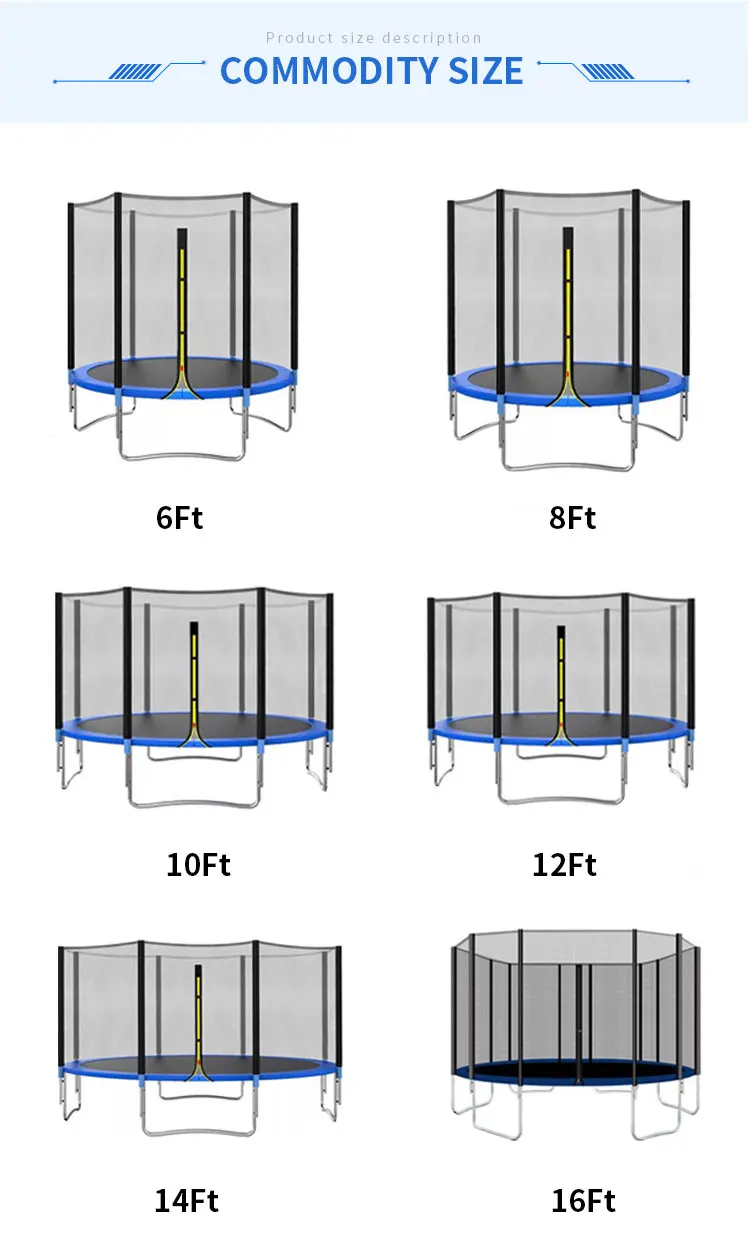 Product size description

COMMODITY SIZE

6Ft

8Ft

10Ft

12Ft

14Ft

16Ft