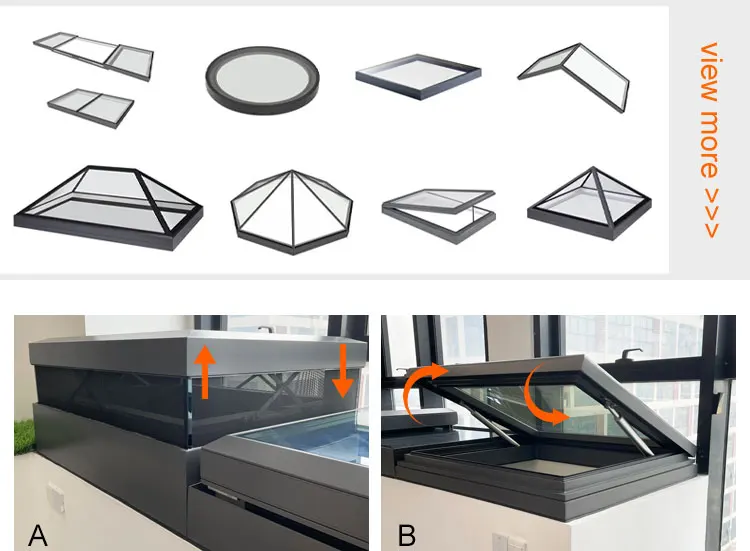 view more >>>

A

B